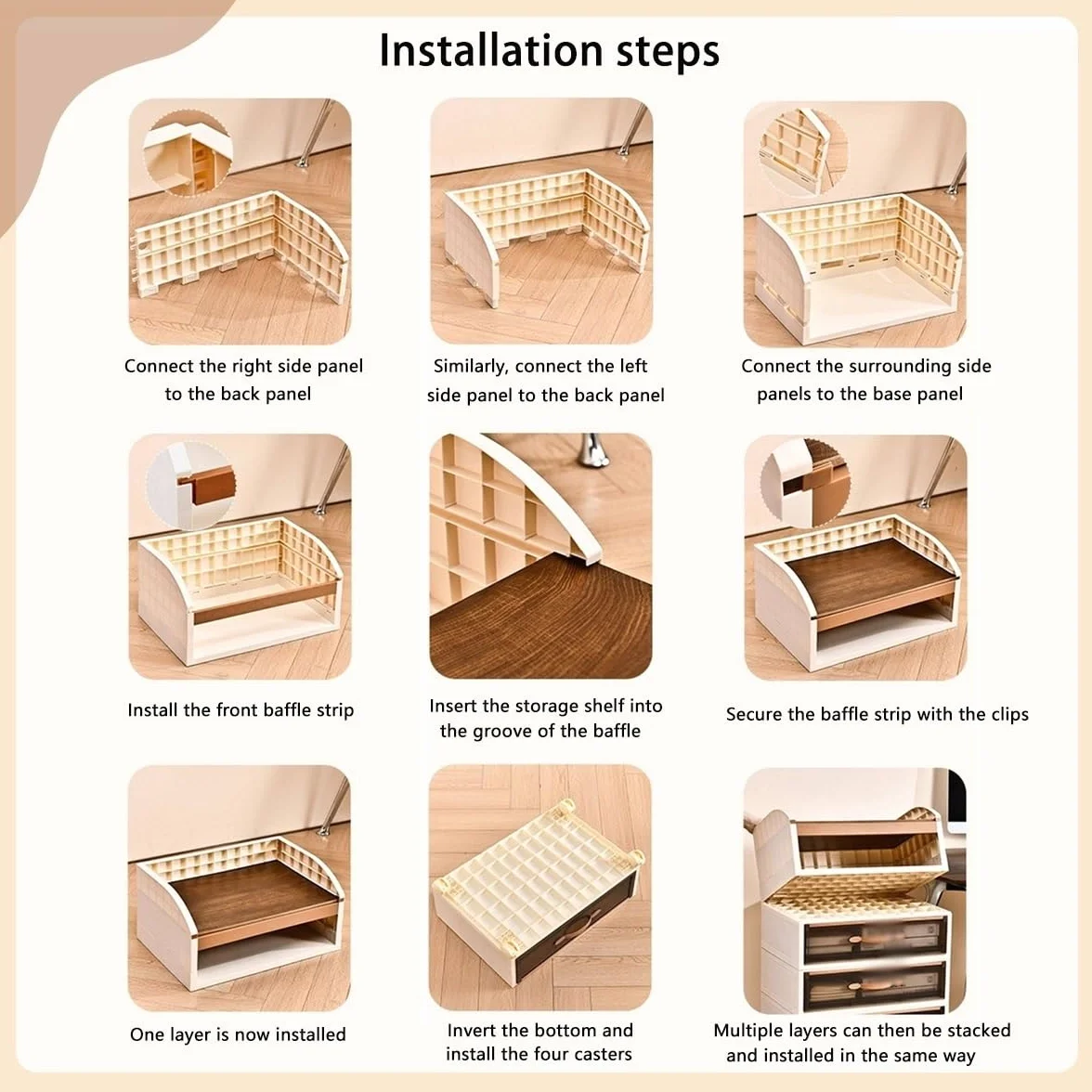 Installation steps

Connect the right side panel to the back panel

Similarly, connect the left side panel to the back panel

Connect the surrounding side panels to the base panel

Install the front baffle strip

Insert the storage shelf into the groove of the baffle

Secure the baffle strip with the clips

One layer is now installed

Invert the bottom and install the four casters

Multiple layers can then be stacked and installed in the same way