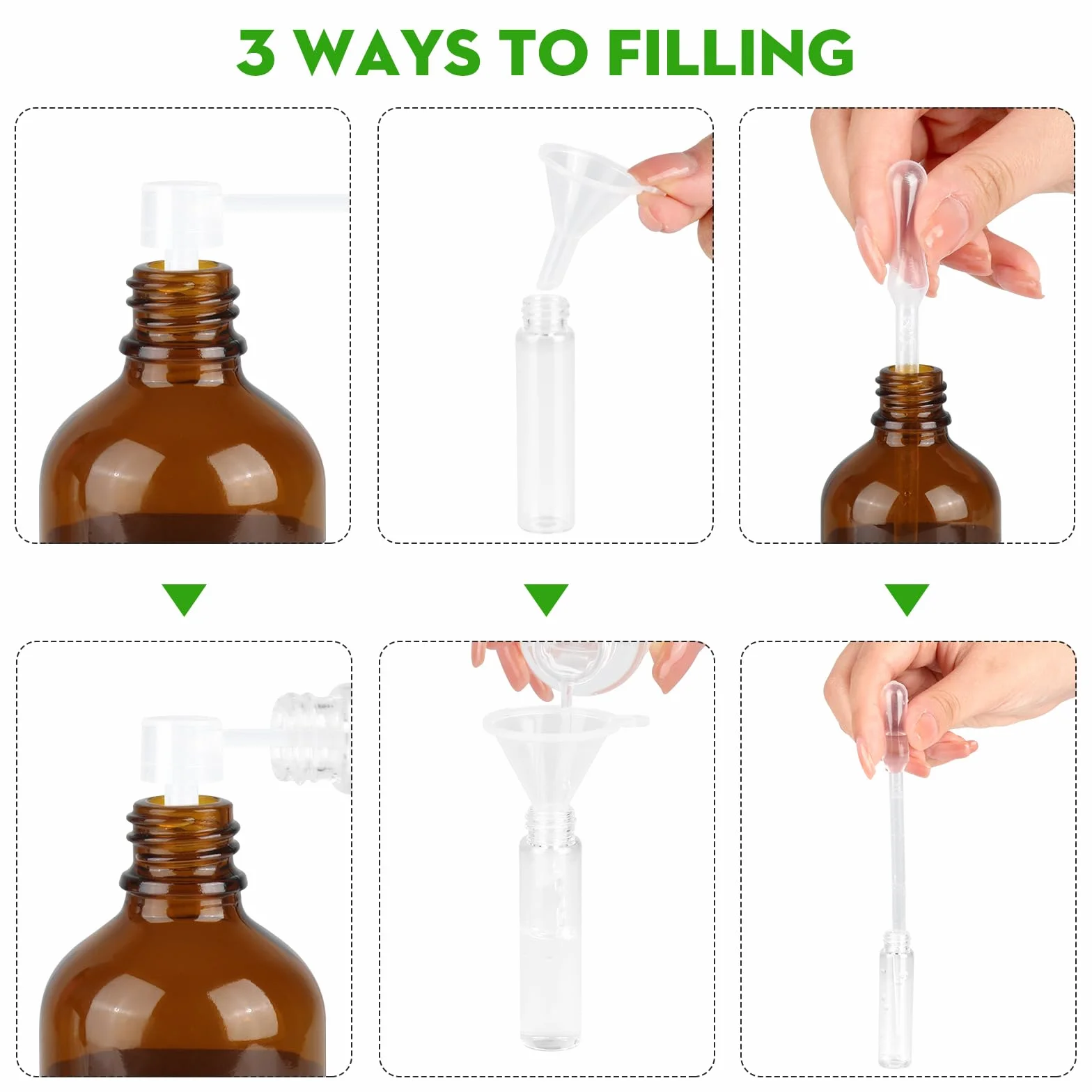 3 WAYS TO FILLING