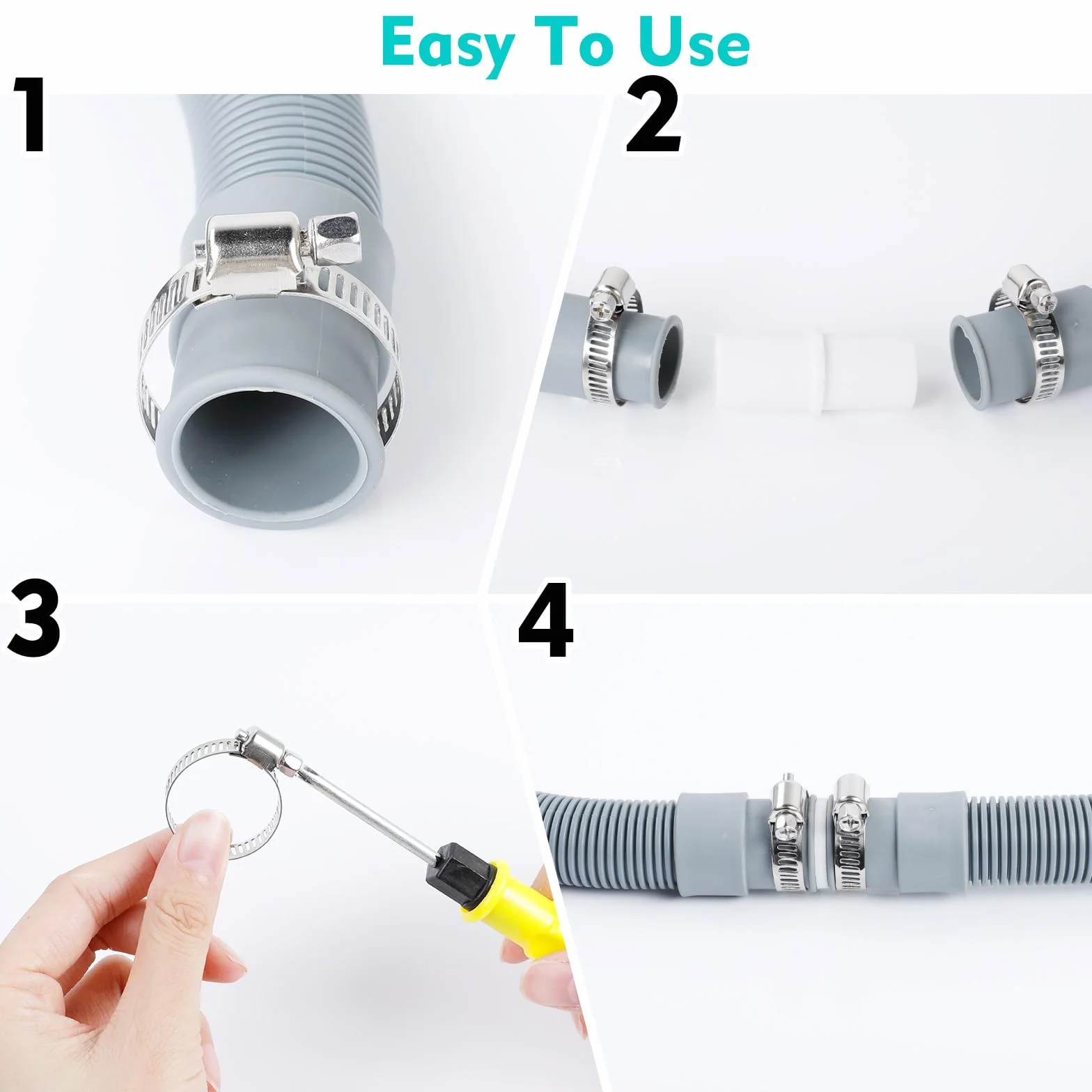 Easy To Use

1

2

3

4