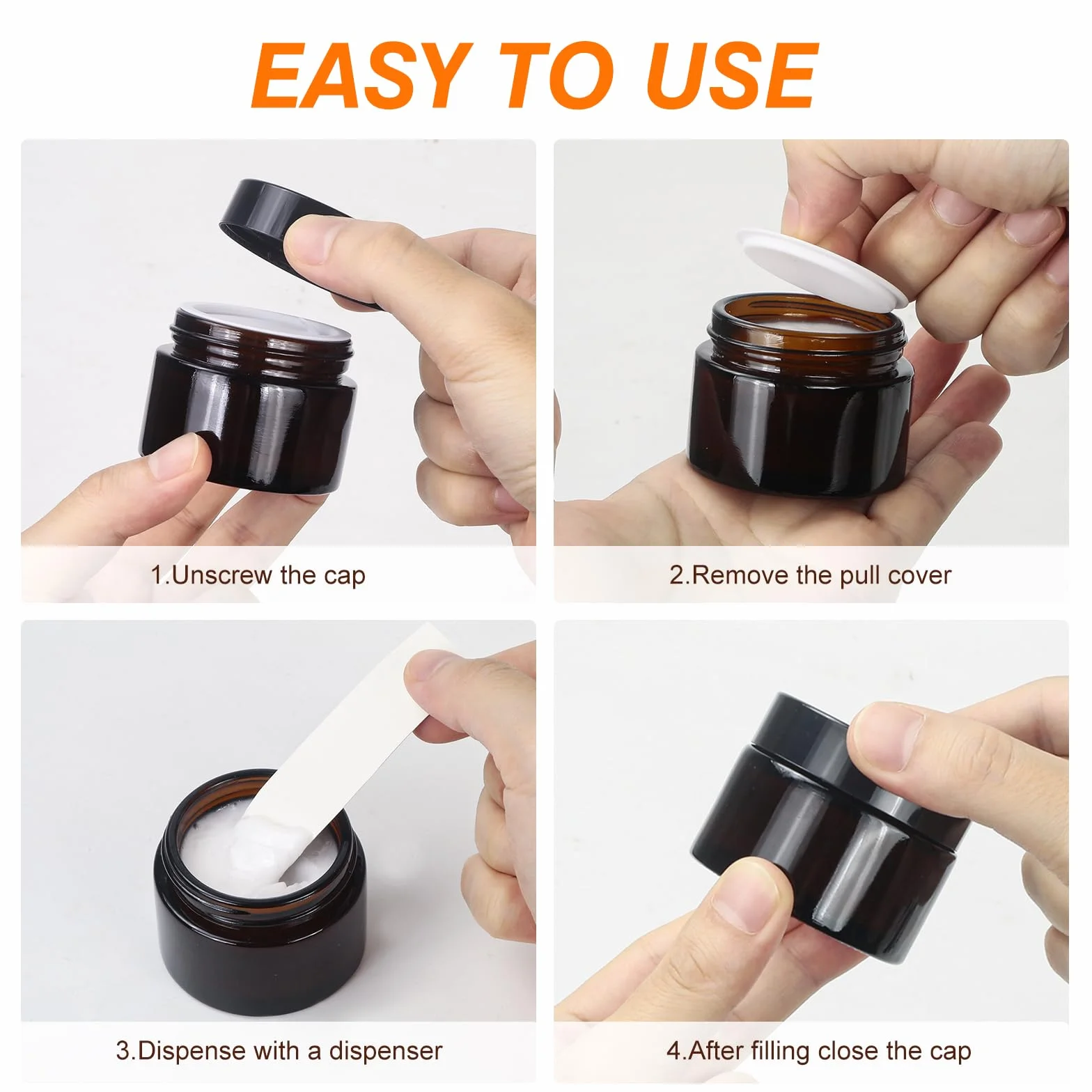 EASY TO USE

1.Unscrew the cap

2.Remove the pull cover

3.Dispense with a dispenser

4.After filling close the cap