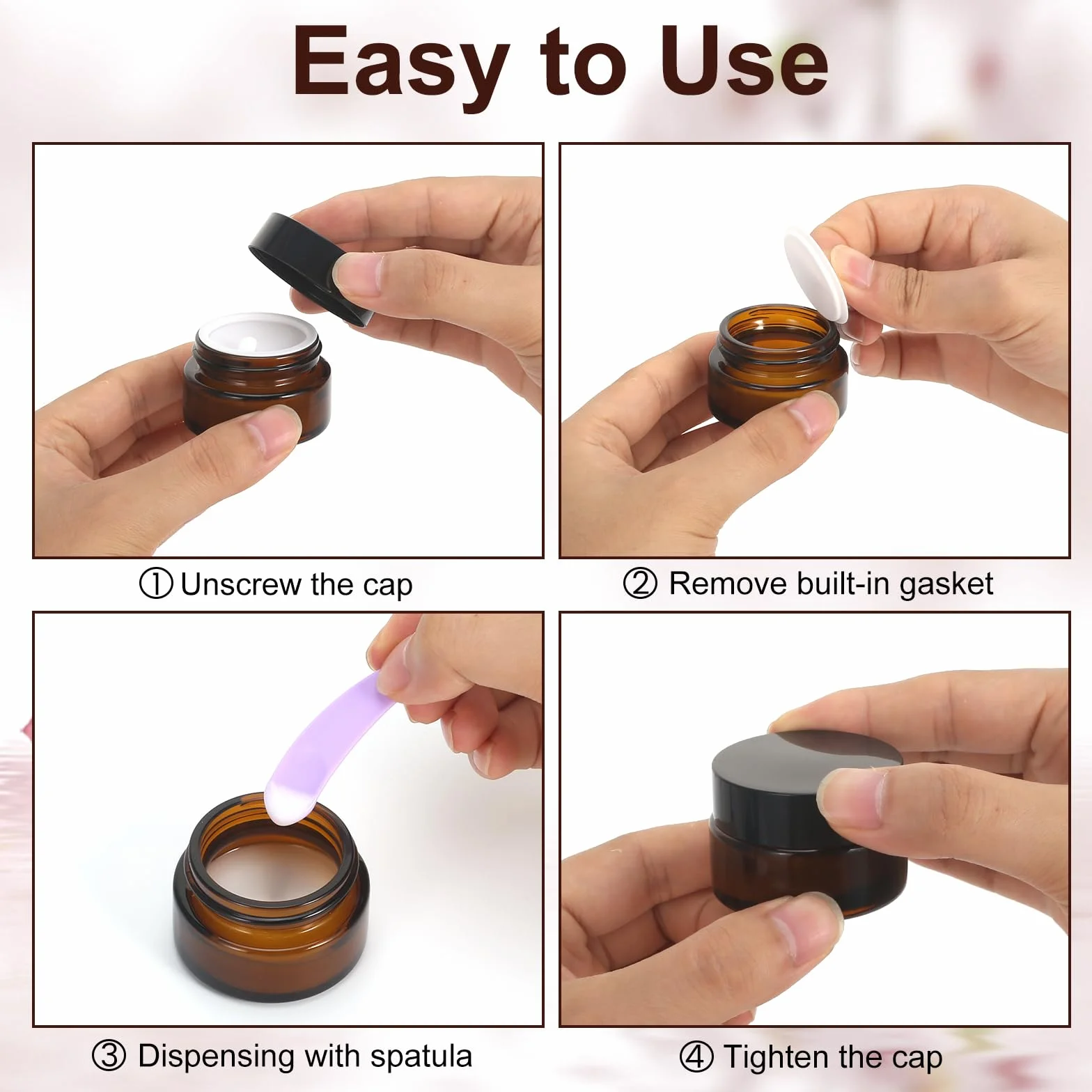 Easy to Use

① Unscrew the cap

② Remove built-in gasket

③ Dispensing with spatula

④ Tighten the cap