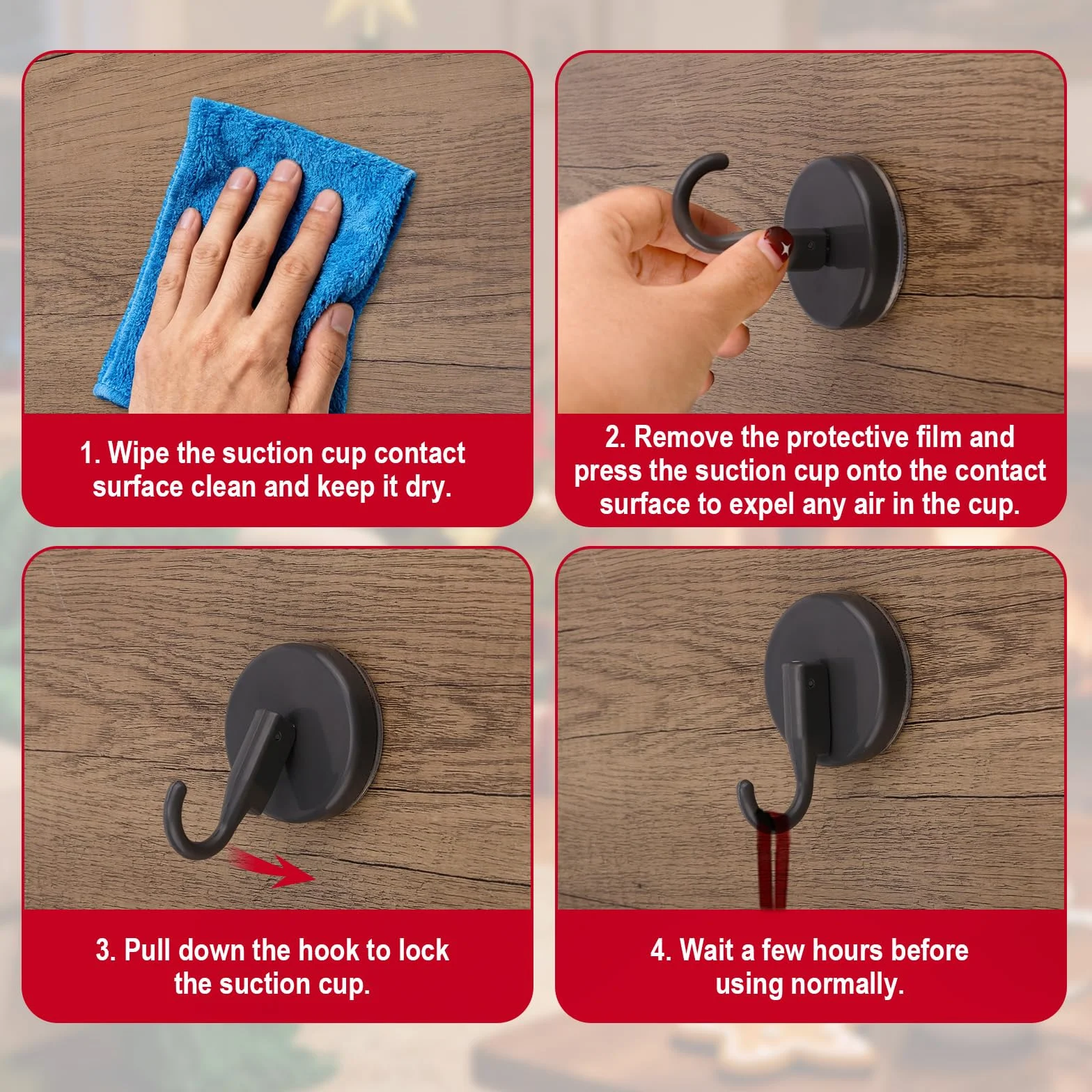 1. Wipe the suction cup contact surface clean and keep it dry.

2. Remove the protective film and press the suction cup onto the contact surface to expel any air in the cup.

3. Pull down the hook to lock the suction cup.

4. Wait a few hours before using normally.