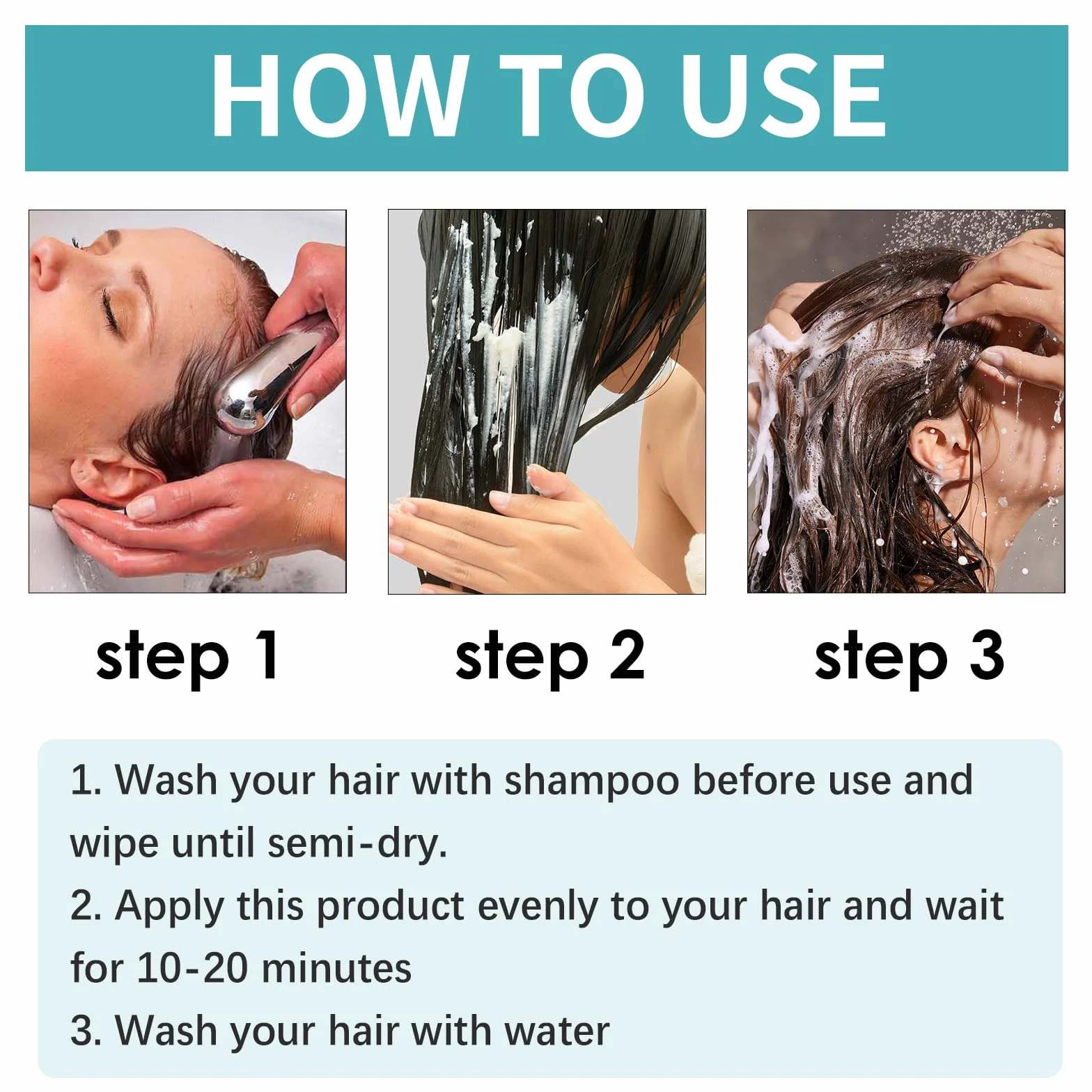 HOW TO USE

step 1

step 2

step 3

1. Wash your hair with shampoo before use and wipe until semi-dry.
2. Apply this product evenly to your hair and wait for 10-20 minutes
3. Wash your hair with water