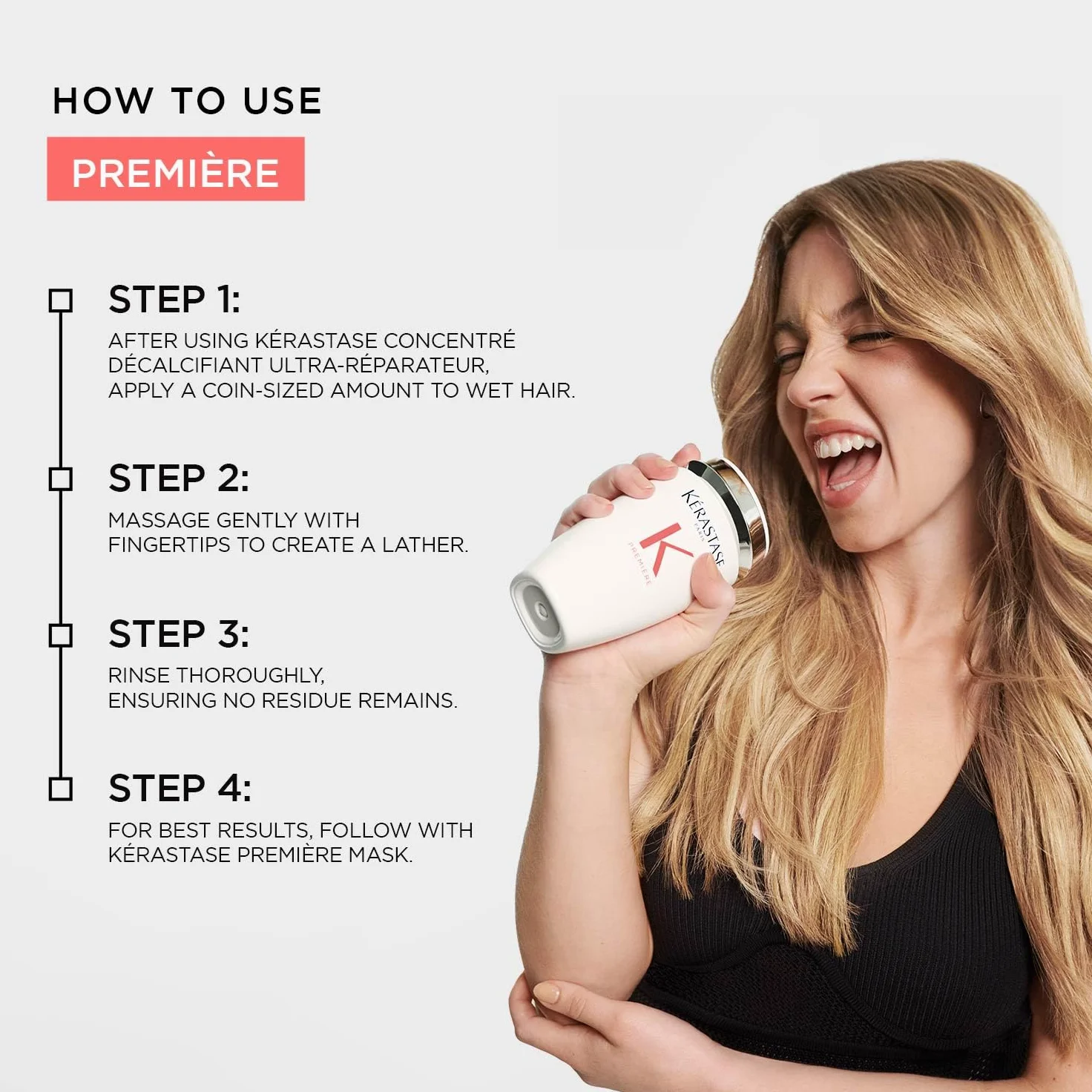 HOW TO USE

PREMIÈRE

STEP 1:

AFTER USING KÉRASTASE CONCENTRÉ DÉCALCIFIANT ULTRA-RÉPARATEUR, APPLY A COIN-SIZED AMOUNT TO WET HAIR.

STEP 2:

MASSAGE GENTLY WITH FINGERTIPS TO CREATE A LATHER.

STEP 3:

RINSE THOROUGHLY, ENSURING NO RESIDUE REMAINS.

STEP 4:

FOR BEST RESULTS, FOLLOW WITH KÉRASTASE PREMIÈRE MASK.

KÉRASTASE
PARIS
K
PREMIÈRE