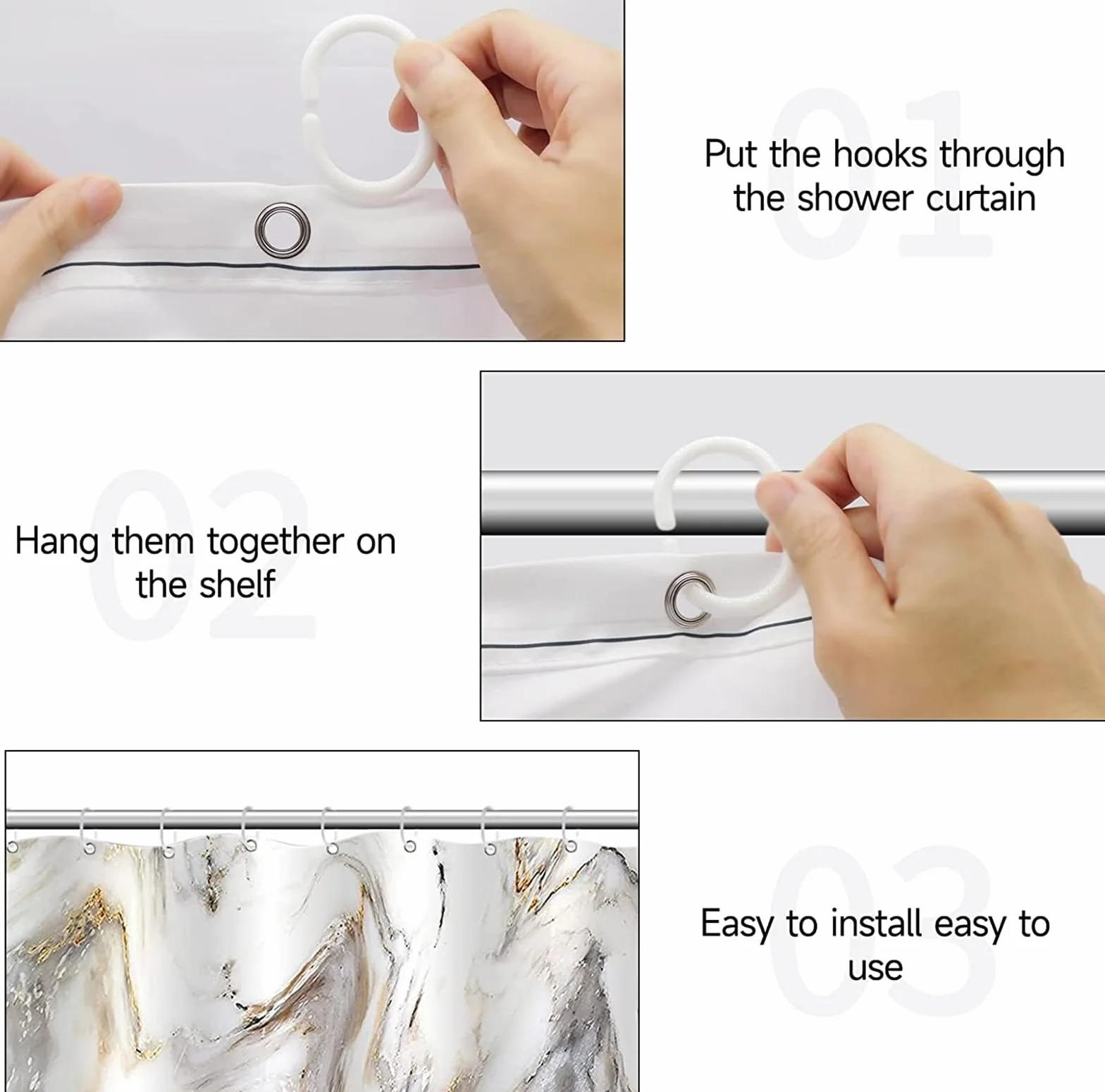 01

Put the hooks through the shower curtain

02

Hang them together on the shelf

03

Easy to install easy to use