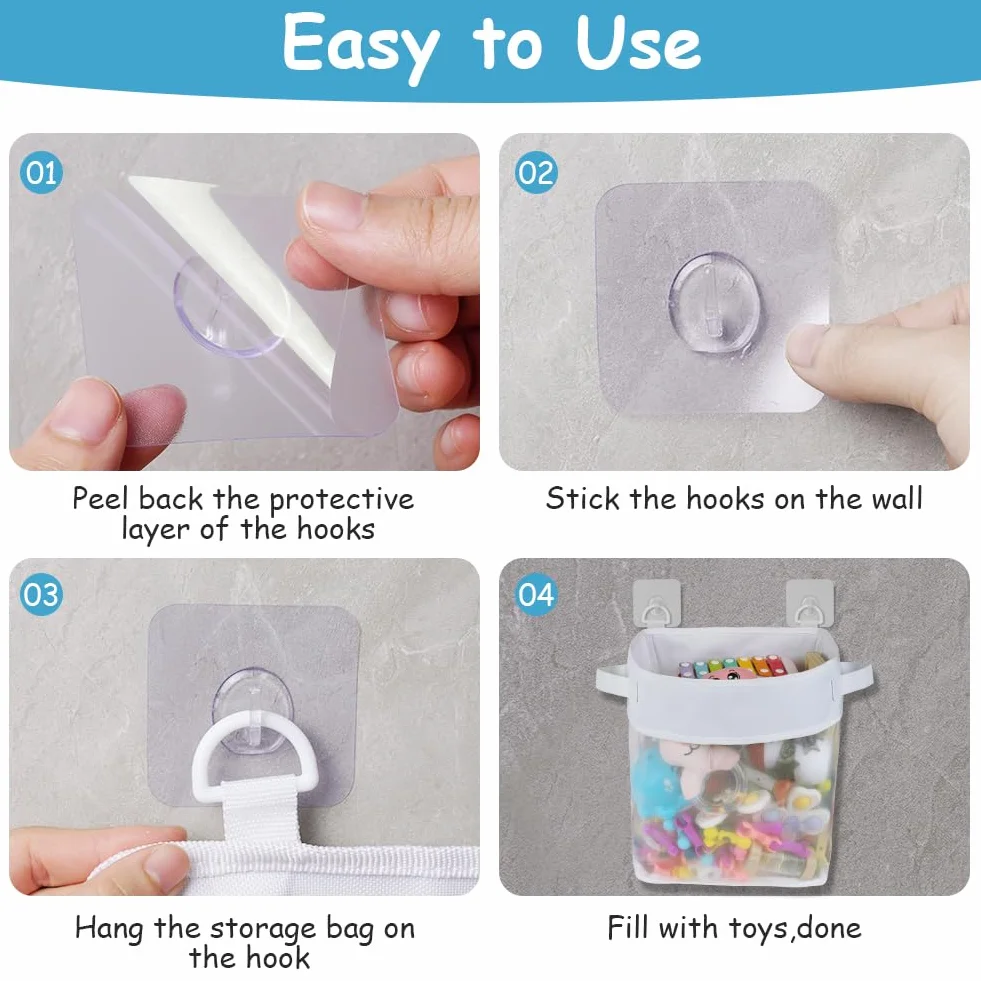 Easy to Use

01

Peel back the protective layer of the hooks

02

Stick the hooks on the wall

03

Hang the storage bag on the hook

04

Fill with toys,done