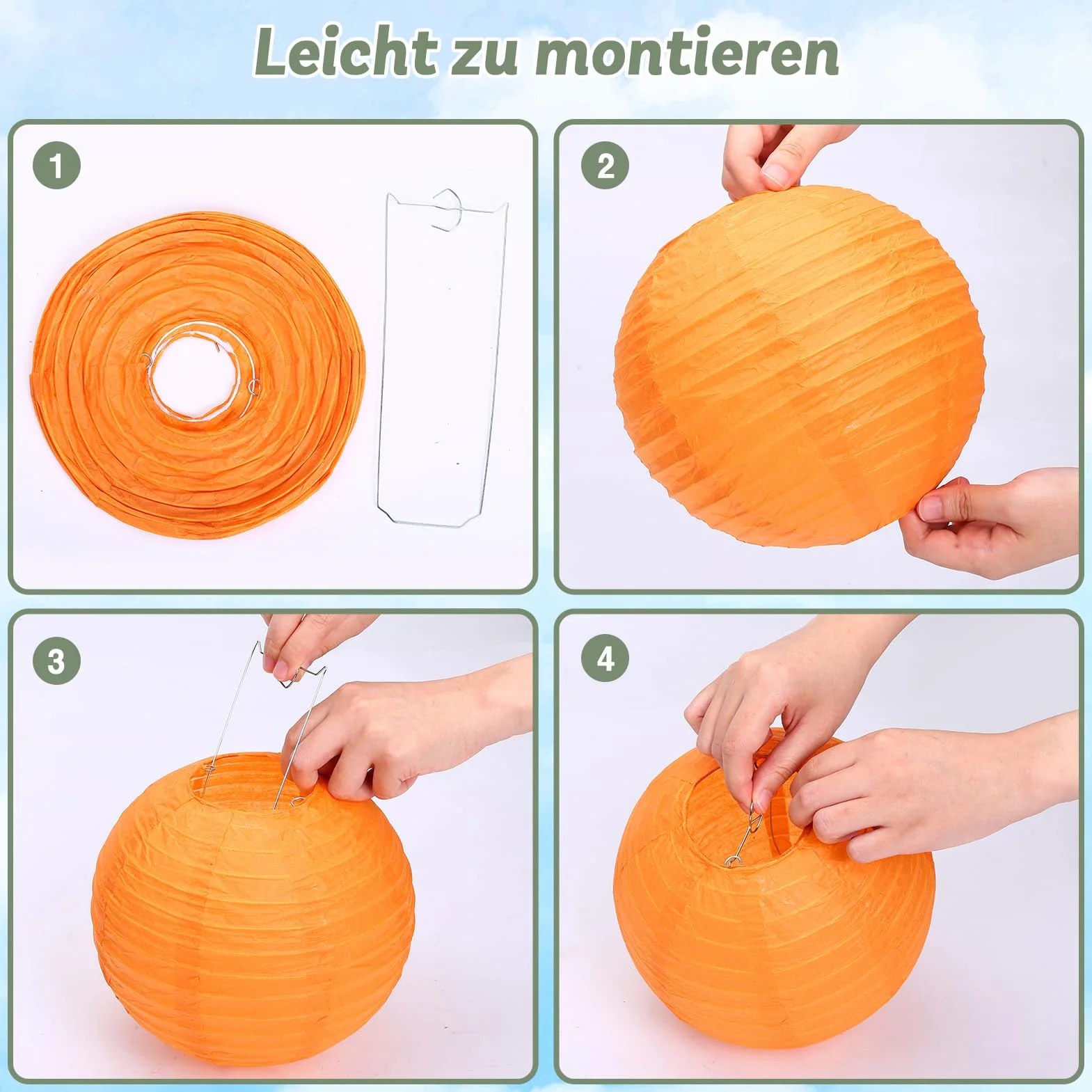 Leicht zu montieren

1

2

3

4