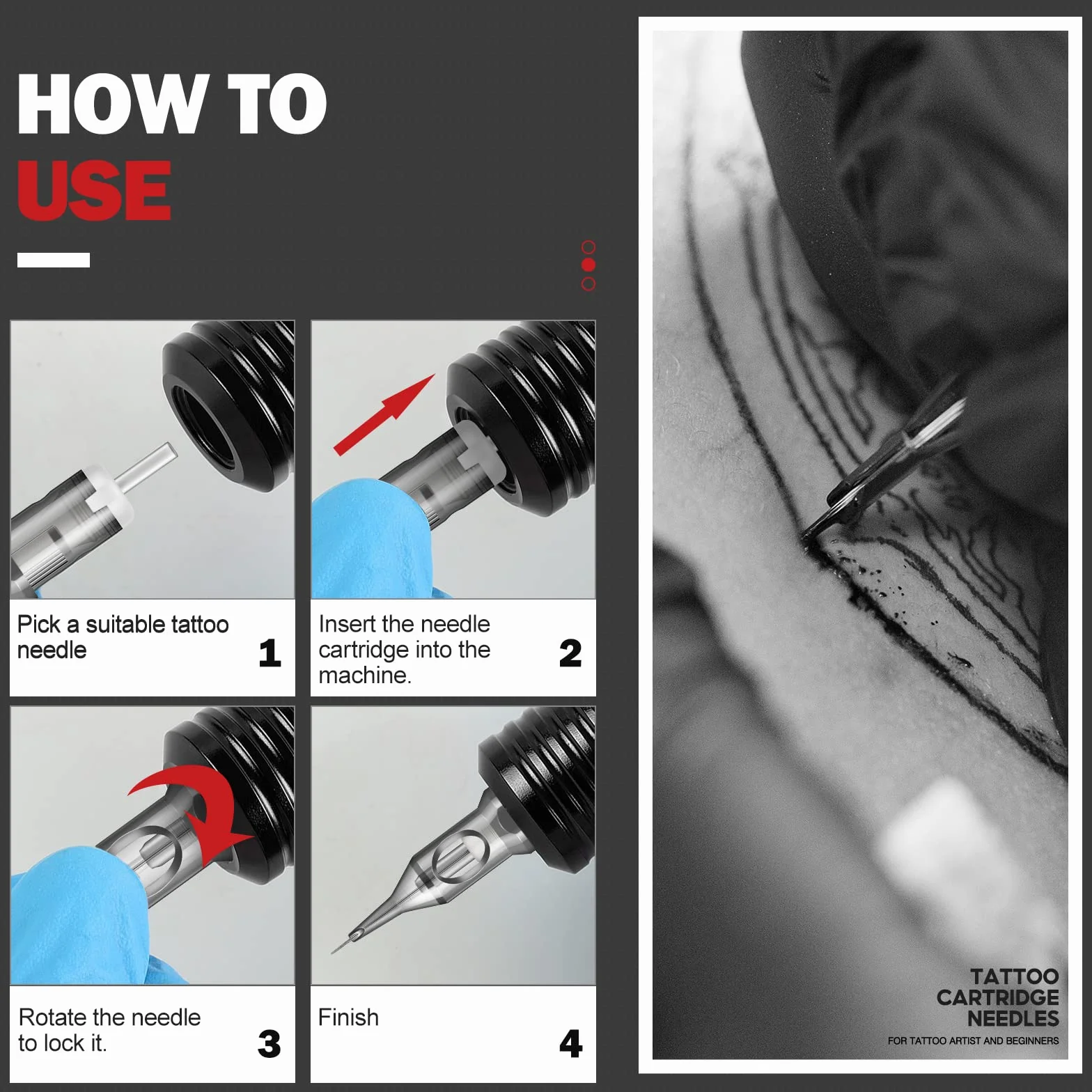 HOW TO
USE

Pick a suitable tattoo needle
1

Insert the needle cartridge into the machine.
2

Rotate the needle to lock it.
3

Finish
4

TATTOO
CARTRIDGE
NEEDLES
FOR TATTOO ARTIST AND BEGINNERS