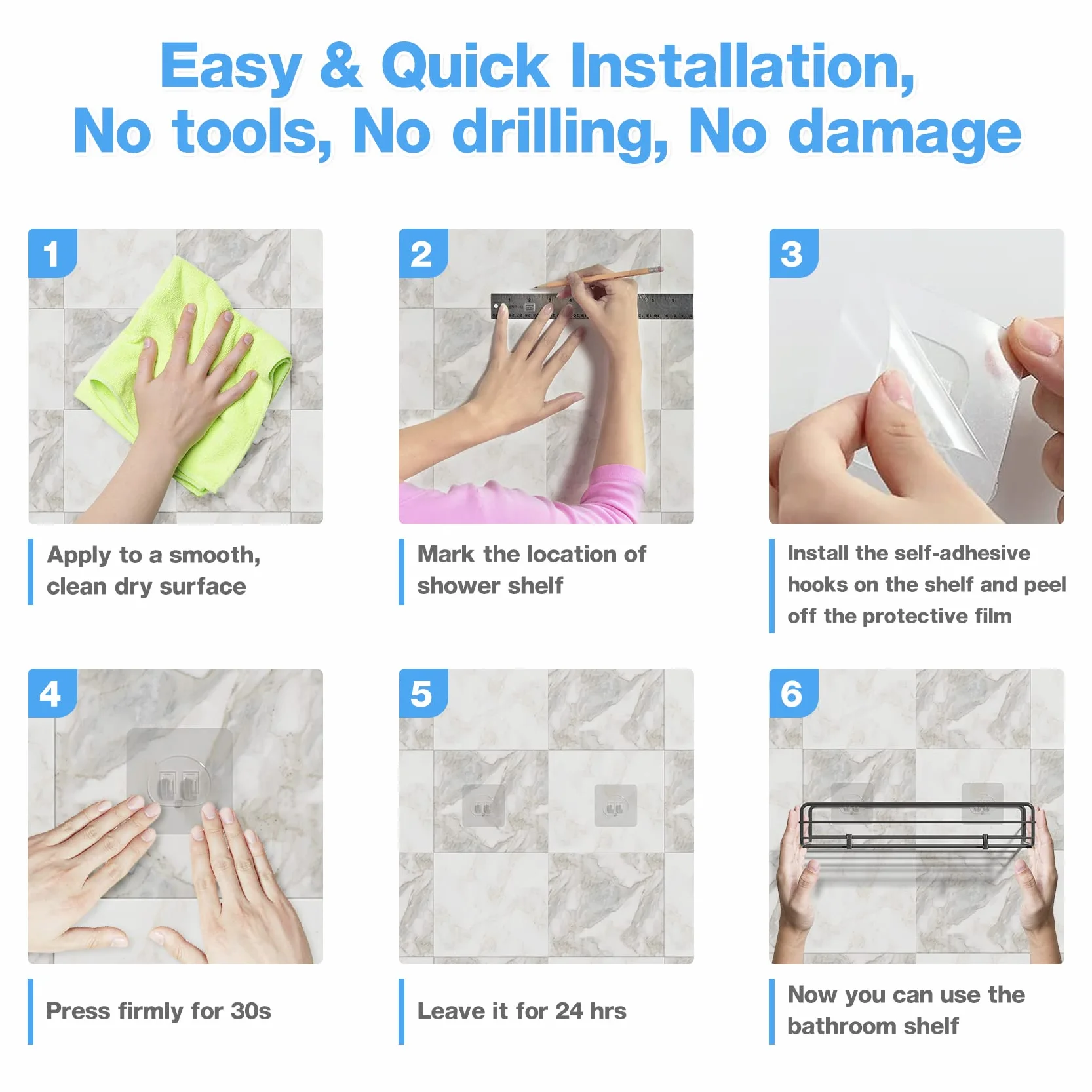 Easy & Quick Installation,
No tools, No drilling, No damage

1
Apply to a smooth, clean dry surface

2
Mark the location of shower shelf

3
Install the self-adhesive hooks on the shelf and peel off the protective film

4
Press firmly for 30s

5
Leave it for 24 hrs

6
Now you can use the bathroom shelf