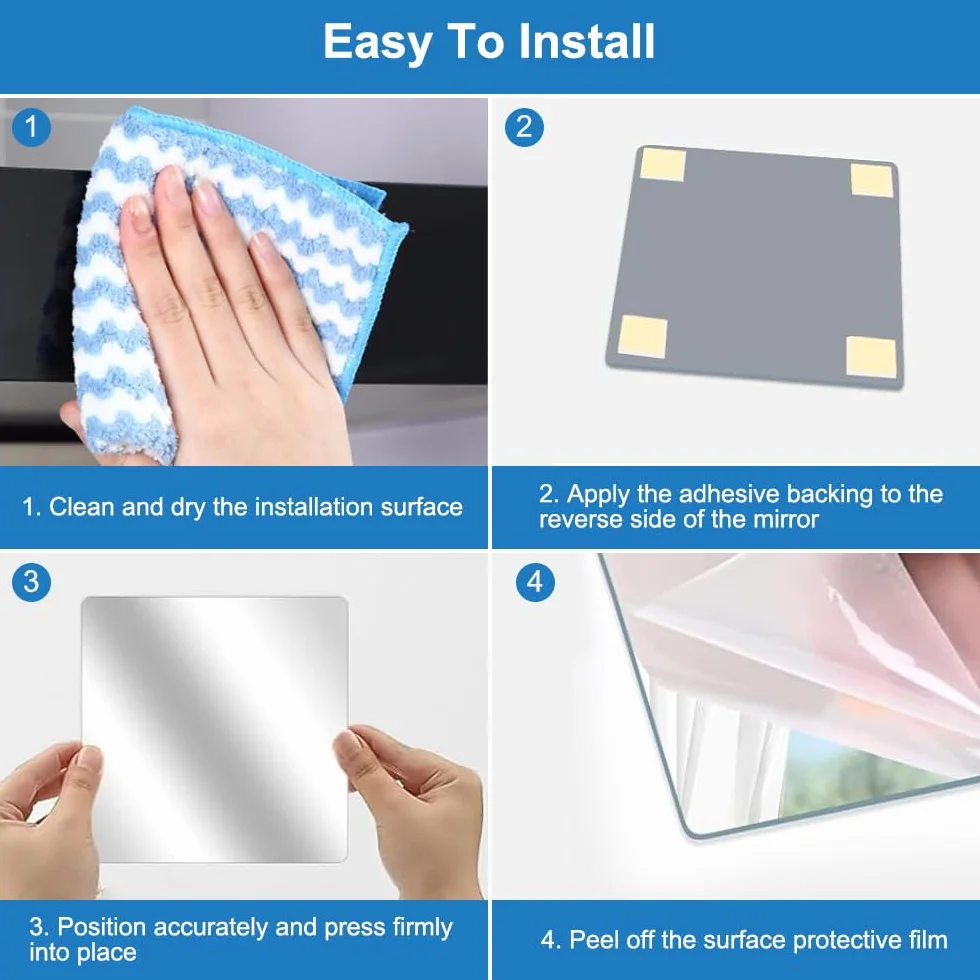 Easy To Install

1

1. Clean and dry the installation surface

2

2. Apply the adhesive backing to the reverse side of the mirror

3

3. Position accurately and press firmly into place

4

4. Peel off the surface protective film