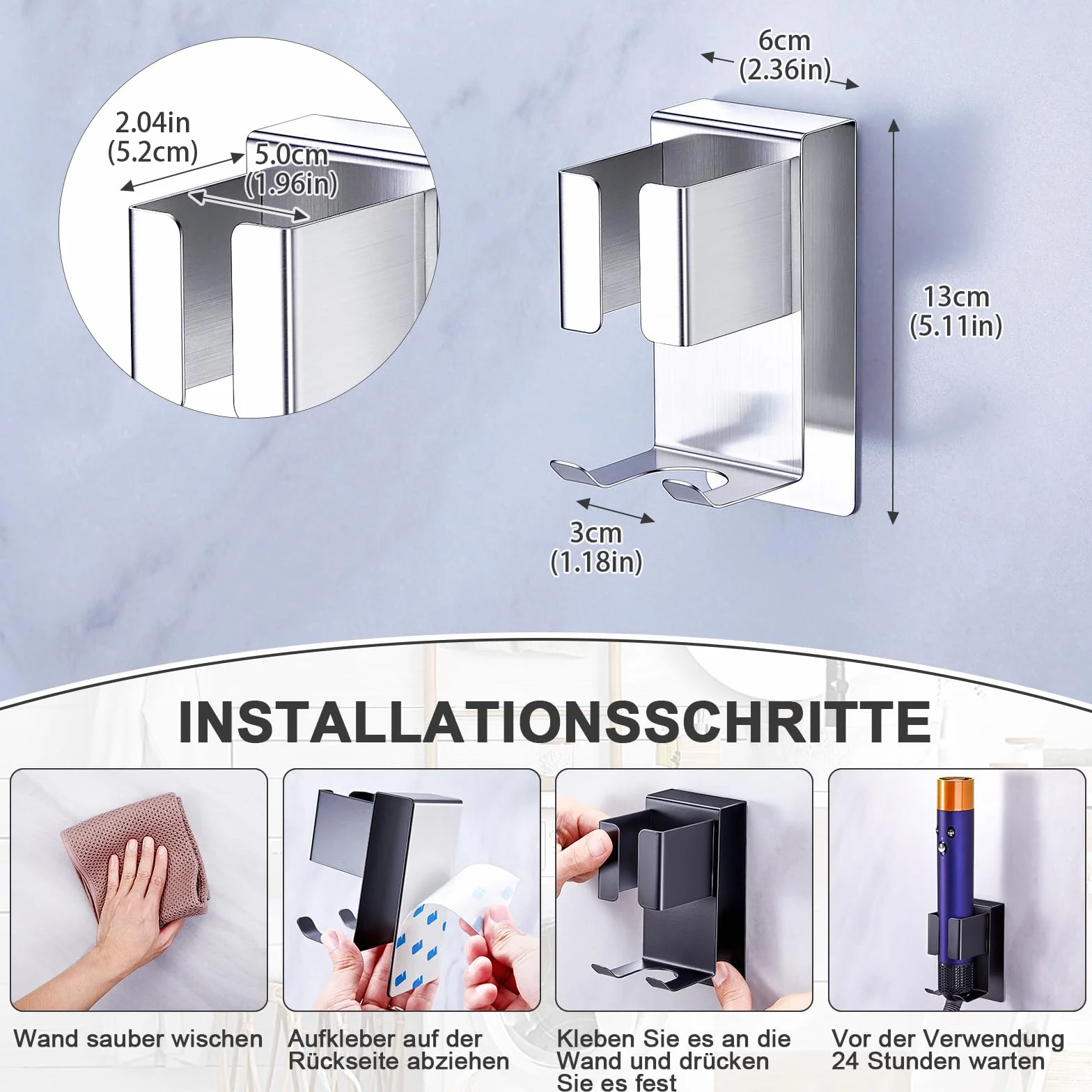 2.04in
(5.2cm)

5.0cm
(1.96in)

6cm
(2.36in)

13cm
(5.11in)

3cm
(1.18in)

INSTALLATIONSSCHRITTE

Wand sauber wischen

Aufkleber auf der Rückseite abziehen

Kleben Sie es an die Wand und drücken Sie es fest

Vor der Verwendung 24 Stunden warten