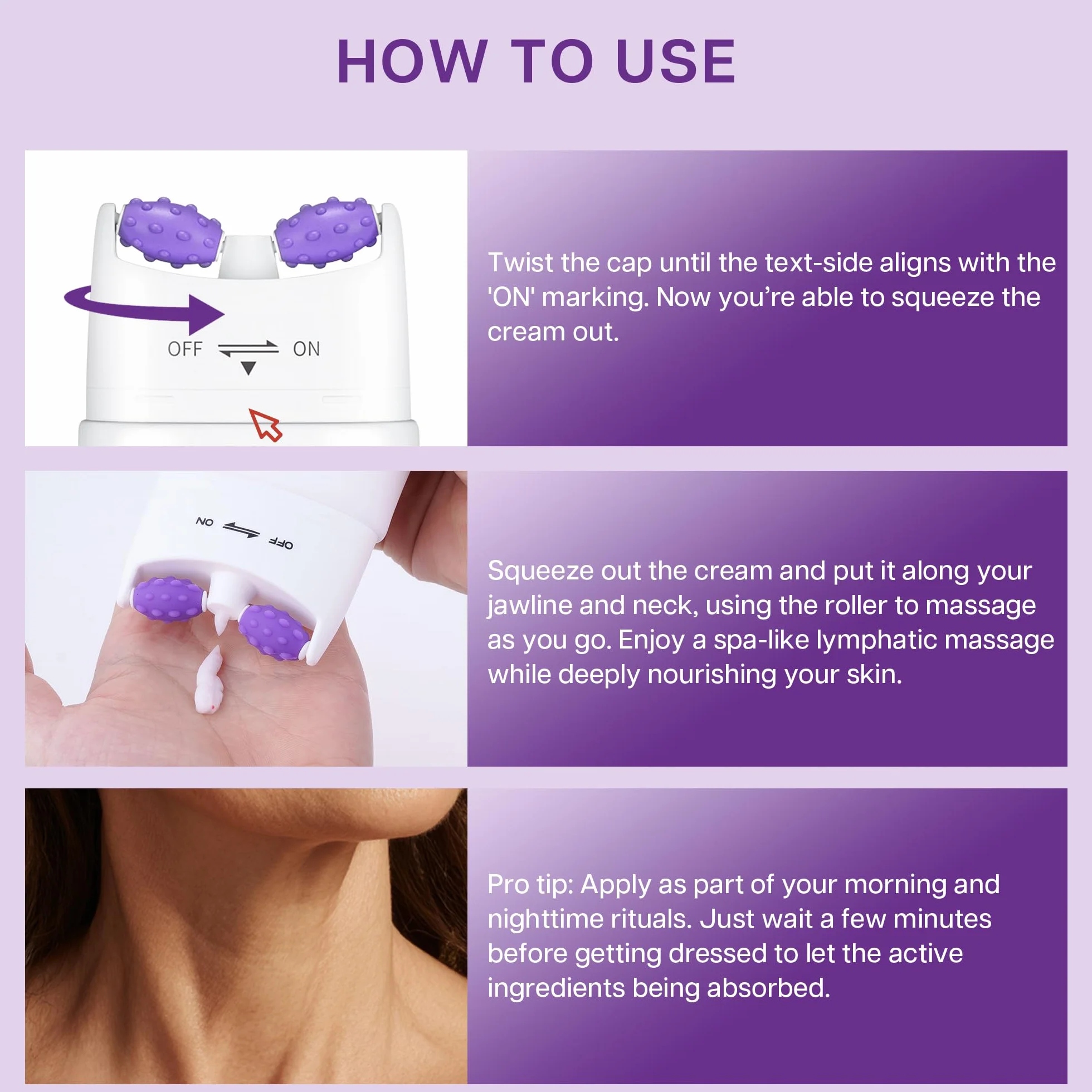 HOW TO USE

OFF ON

Twist the cap until the text-side aligns with the 'ON' marking. Now you're able to squeeze the cream out.

ON OFF

Squeeze out the cream and put it along your jawline and neck, using the roller to massage as you go. Enjoy a spa-like lymphatic massage while deeply nourishing your skin.

Pro tip: Apply as part of your morning and nighttime rituals. Just wait a few minutes before getting dressed to let the active ingredients being absorbed.