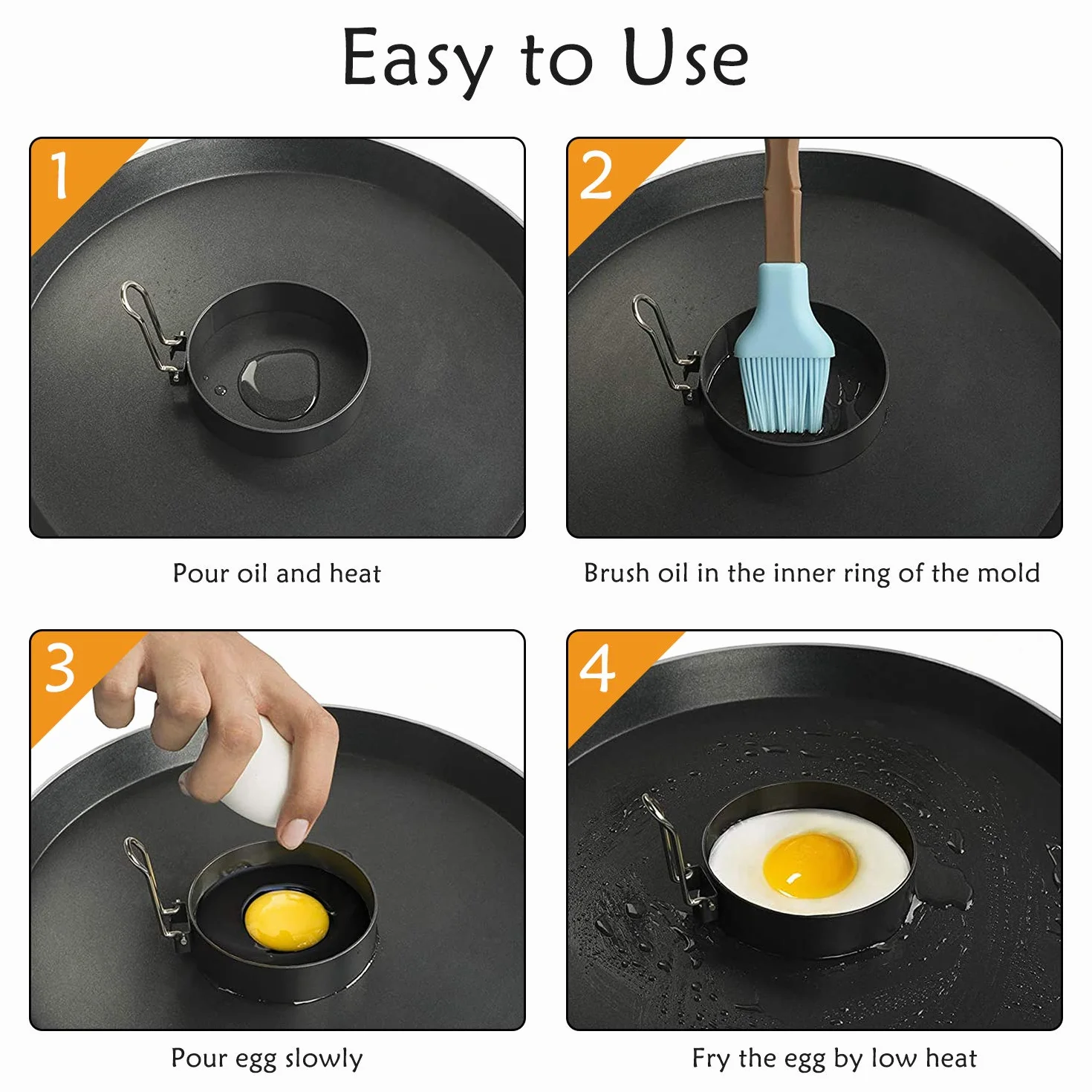 Easy to Use

1

Pour oil and heat

2

Brush oil in the inner ring of the mold

3

Pour egg slowly

4

Fry the egg by low heat