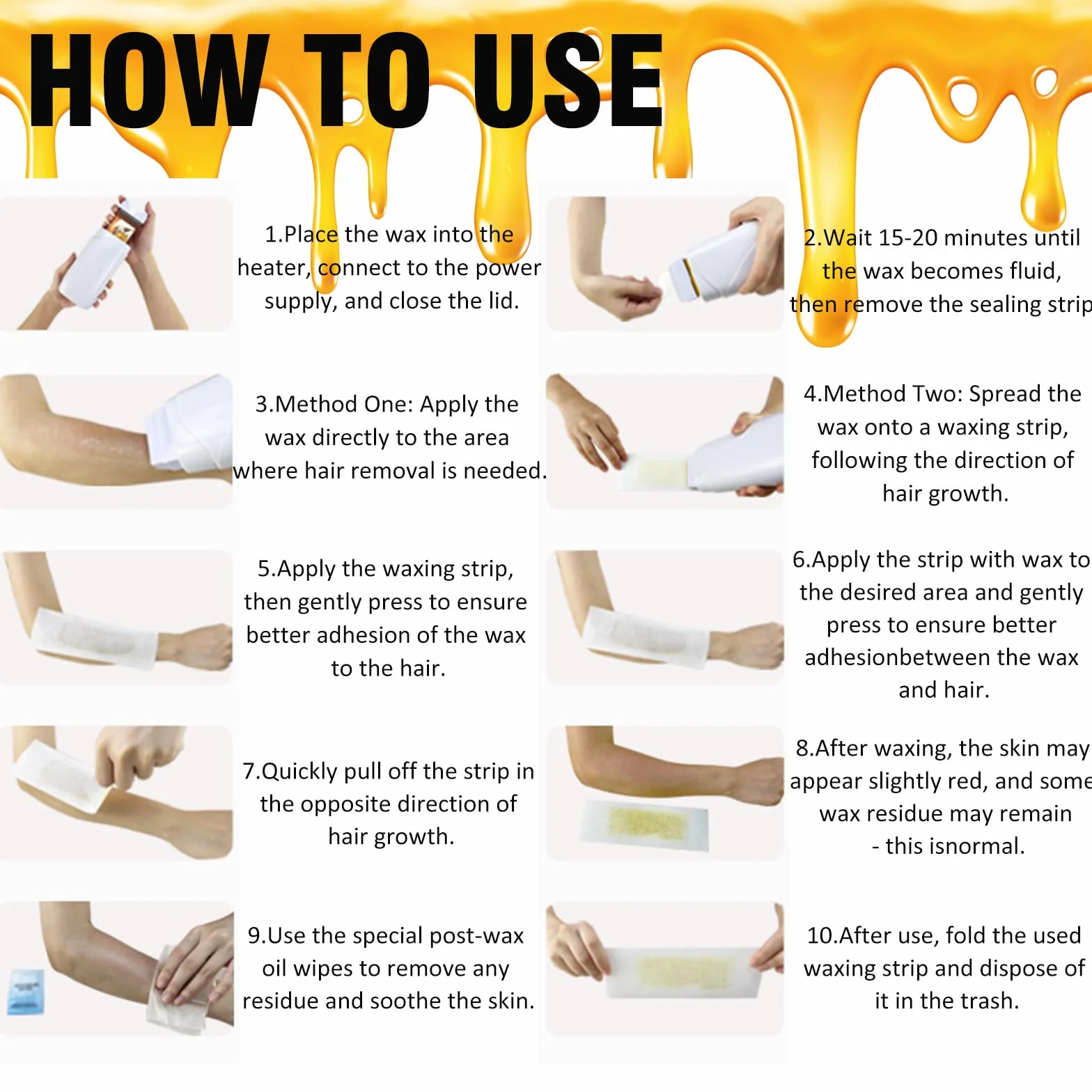 HOW TO USE

1.Place the wax into the heater, connect to the power supply, and close the lid.

2.Wait 15-20 minutes until the wax becomes fluid, then remove the sealing strip

3.Method One: Apply the wax directly to the area where hair removal is needed.

4.Method Two: Spread the wax onto a waxing strip, following the direction of hair growth.

5.Apply the waxing strip, then gently press to ensure better adhesion of the wax to the hair.

6.Apply the strip with wax to the desired area and gently press to ensure better adhesionbetween the wax and hair.

7.Quickly pull off the strip in the opposite direction of hair growth.

8.After waxing, the skin may appear slightly red, and some wax residue may remain - this isnormal.

9.Use the special post-wax oil wipes to remove any residue and soothe the skin.

10.After use, fold the used waxing strip and dispose of it in the trash.