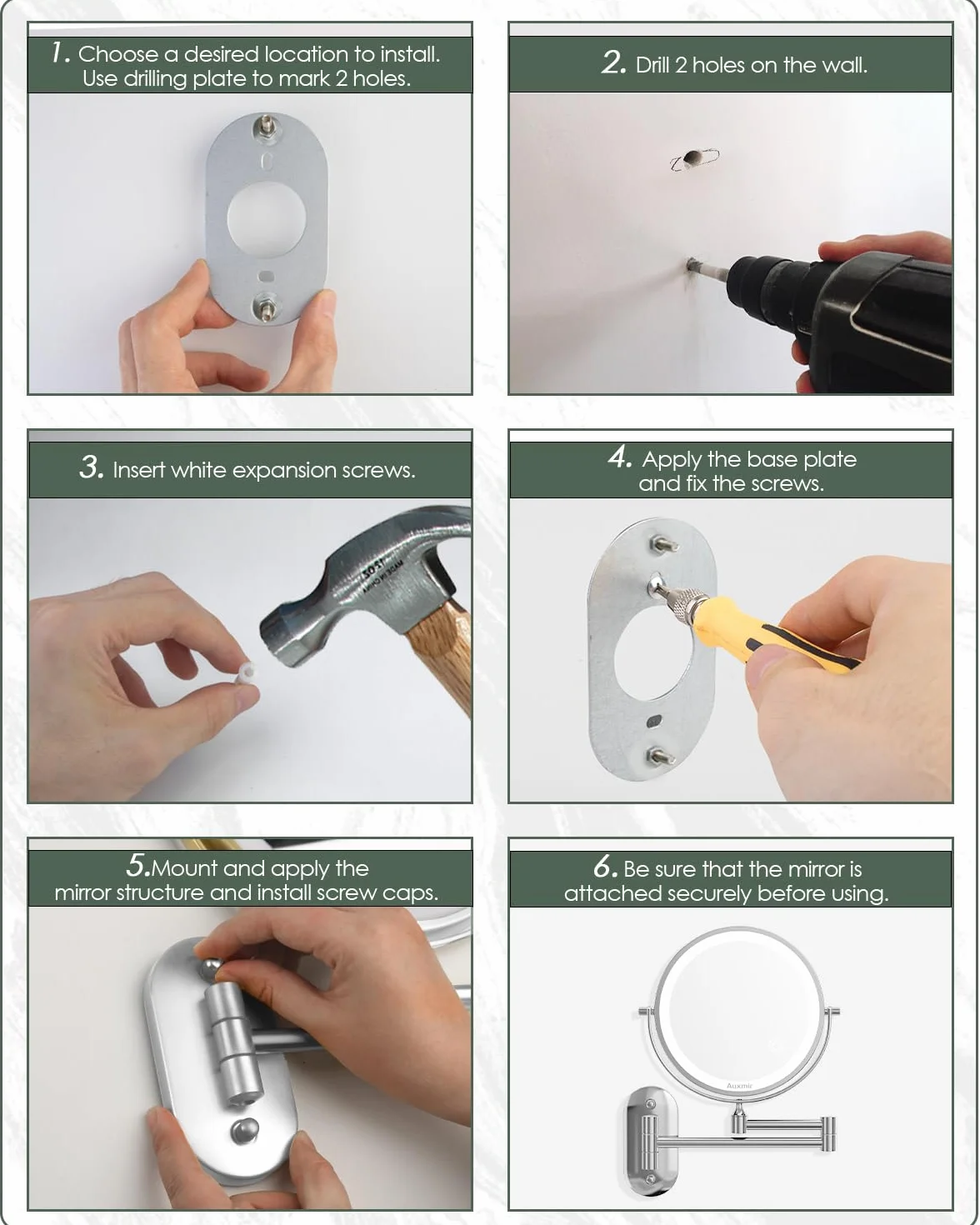 1. Choose a desired location to install. Use drilling plate to mark 2 holes.

2. Drill 2 holes on the wall.

3. Insert white expansion screws.

4. Apply the base plate and fix the screws.

5.Mount and apply the mirror structure and install screw caps.

6. Be sure that the mirror is attached securely before using.