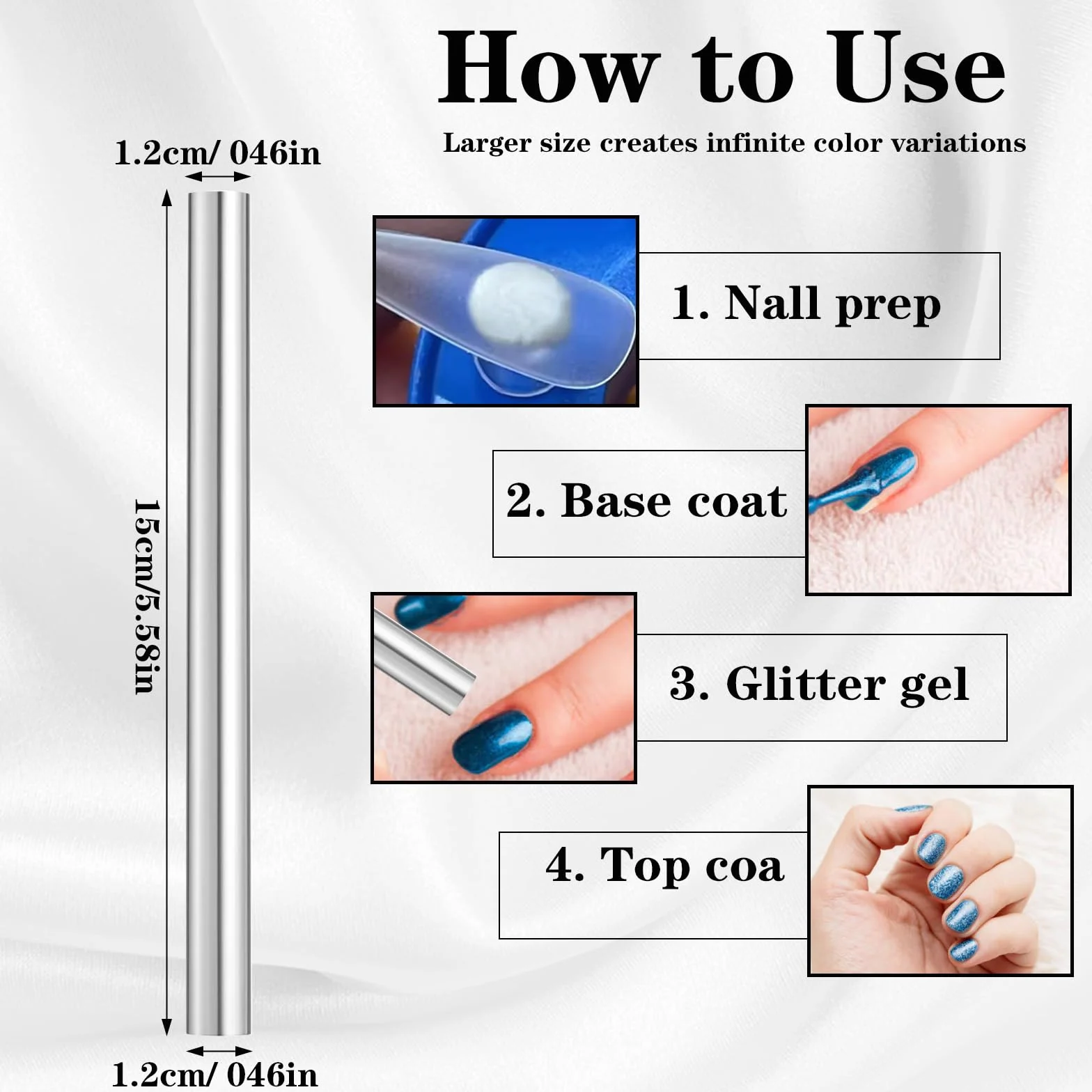 How to Use

Larger size creates infinite color variations

1.2cm/ 046in

15cm/5.58in

1.2cm/ 046in

1. Nall prep

2. Base coat

3. Glitter gel

4. Top coa