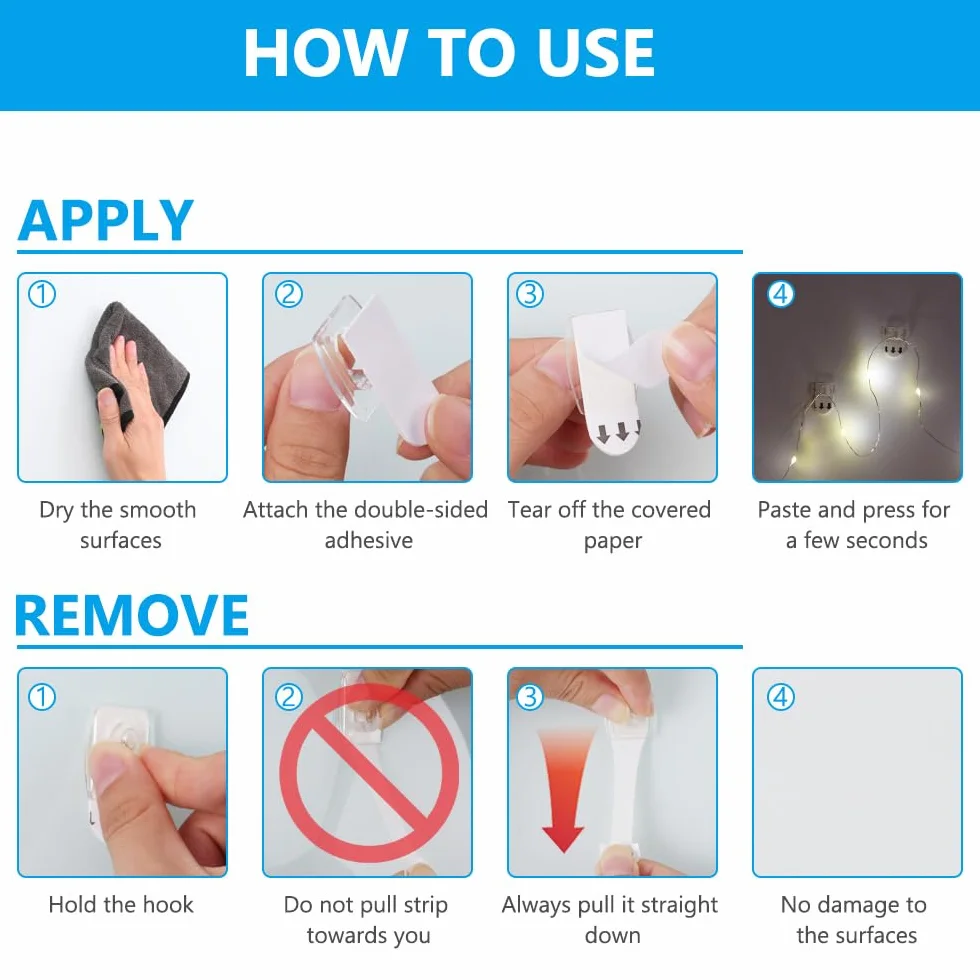 HOW TO USE

APPLY

①
Dry the smooth surfaces

②
Attach the double-sided adhesive

③
Tear off the covered paper

④
Paste and press for a few seconds

REMOVE

①
Hold the hook

②
Do not pull strip towards you

③
Always pull it straight down

④
No damage to the surfaces