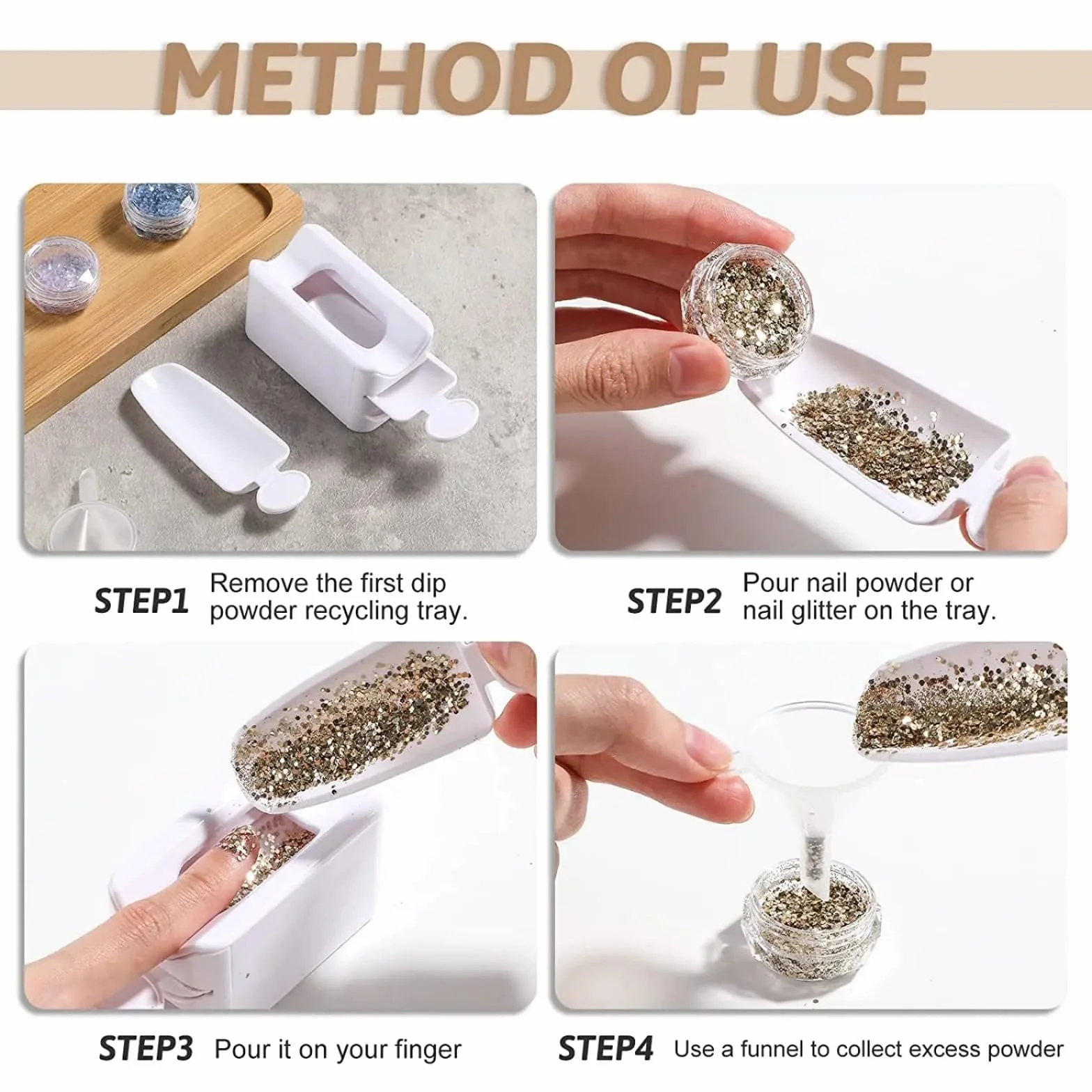 METHOD OF USE

STEP1 Remove the first dip powder recycling tray.

STEP2 Pour nail powder or nail glitter on the tray.

STEP3 Pour it on your finger

STEP4 Use a funnel to collect excess powder