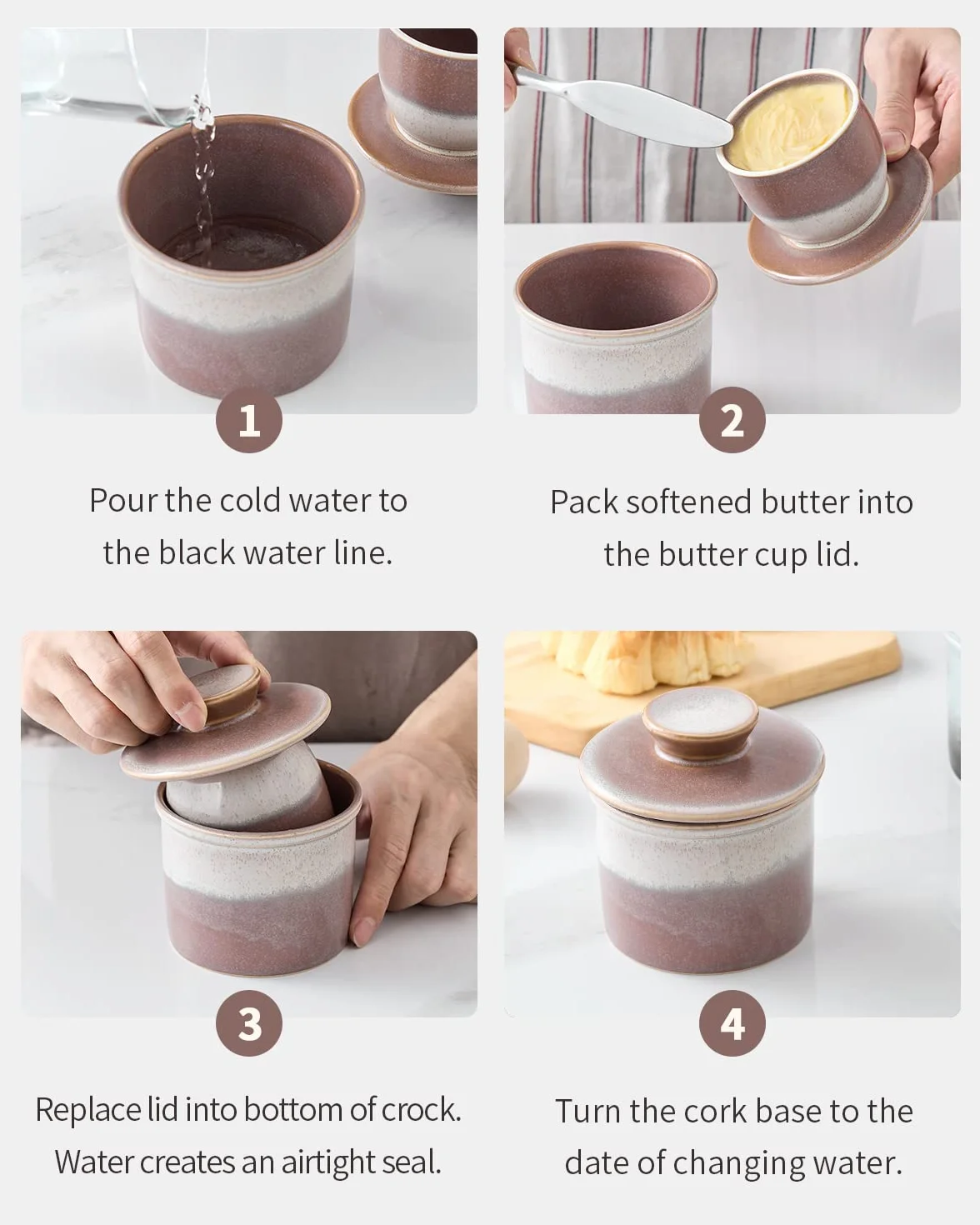 1

Pour the cold water to the black water line.

2

Pack softened butter into the butter cup lid.

3

Replace lid into bottom of crock. Water creates an airtight seal.

4

Turn the cork base to the date of changing water.