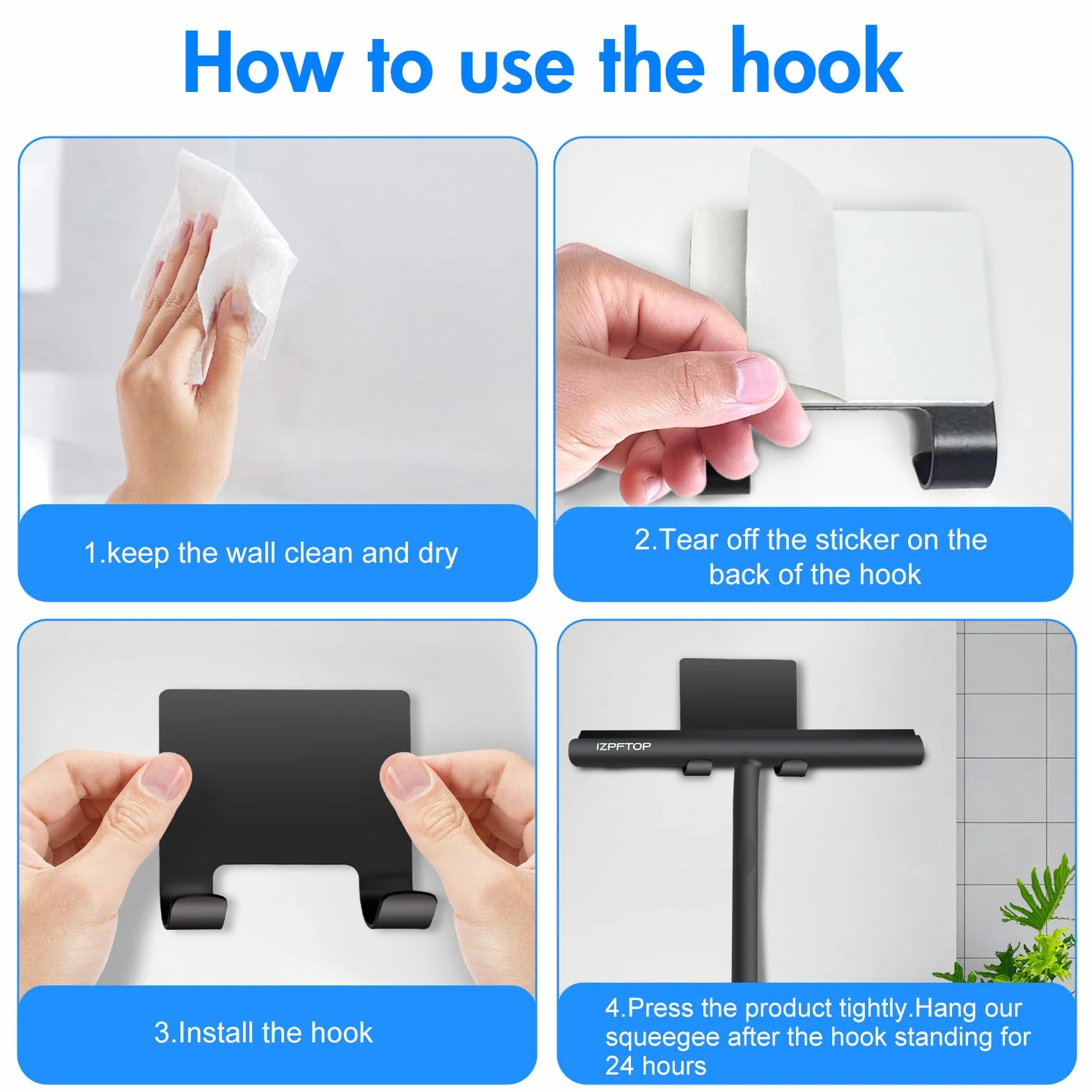 How to use the hook

1.keep the wall clean and dry

2.Tear off the sticker on the back of the hook

3.Install the hook

IZPFTOP

4.Press the product tightly.Hang our squeegee after the hook standing for 24 hours