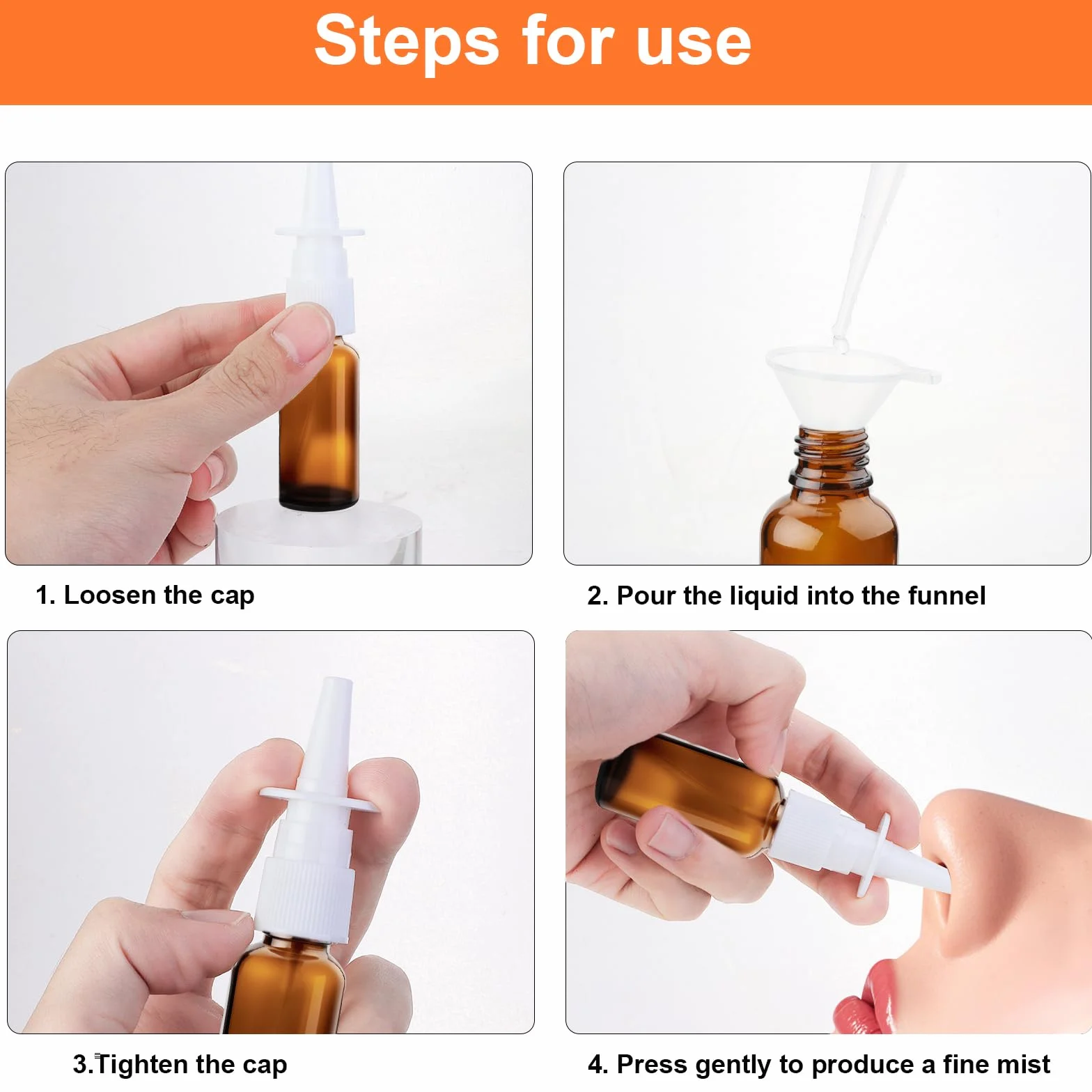 Steps for use

1. Loosen the cap

2. Pour the liquid into the funnel

3.Tighten the cap

4. Press gently to produce a fine mist