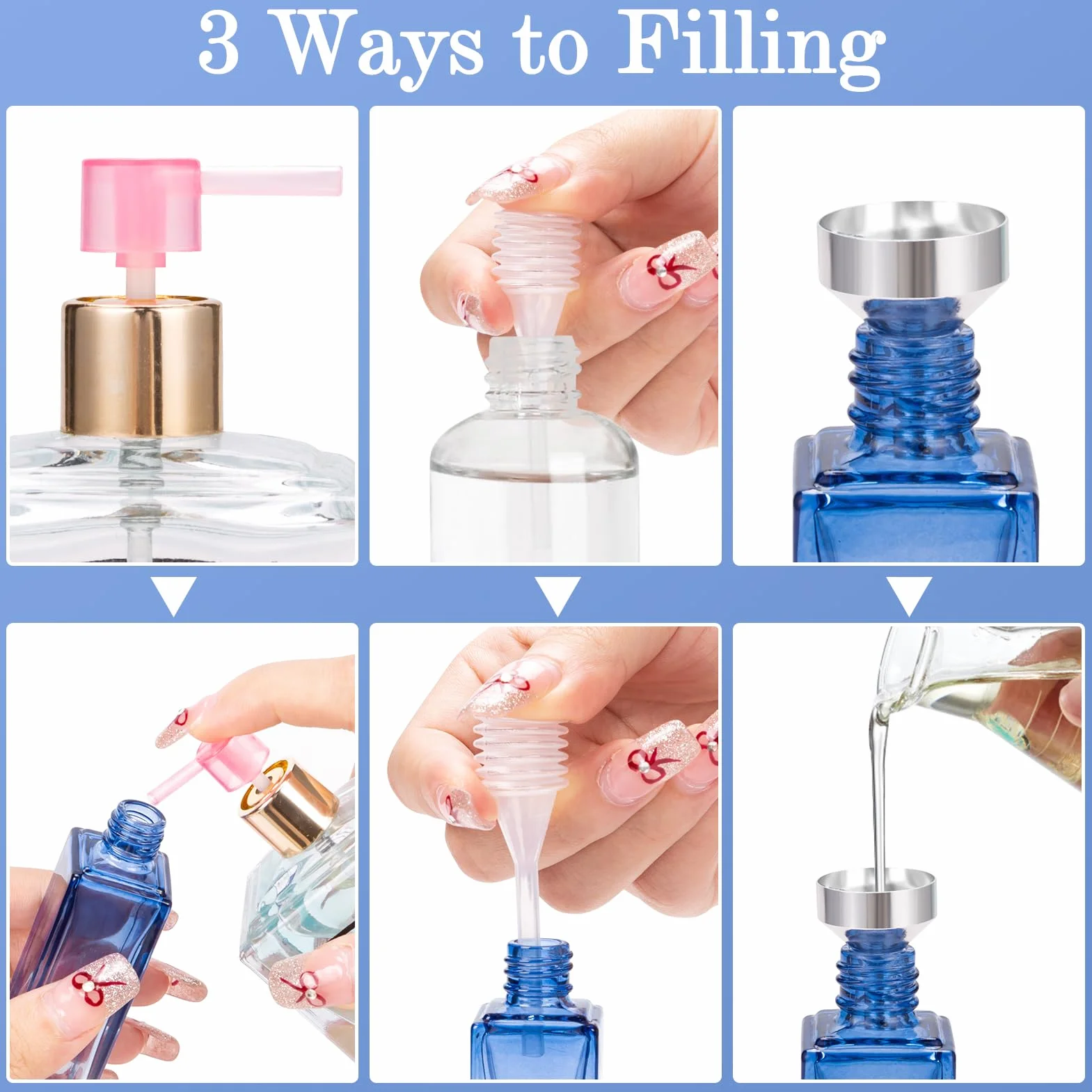 3 Ways to Filling