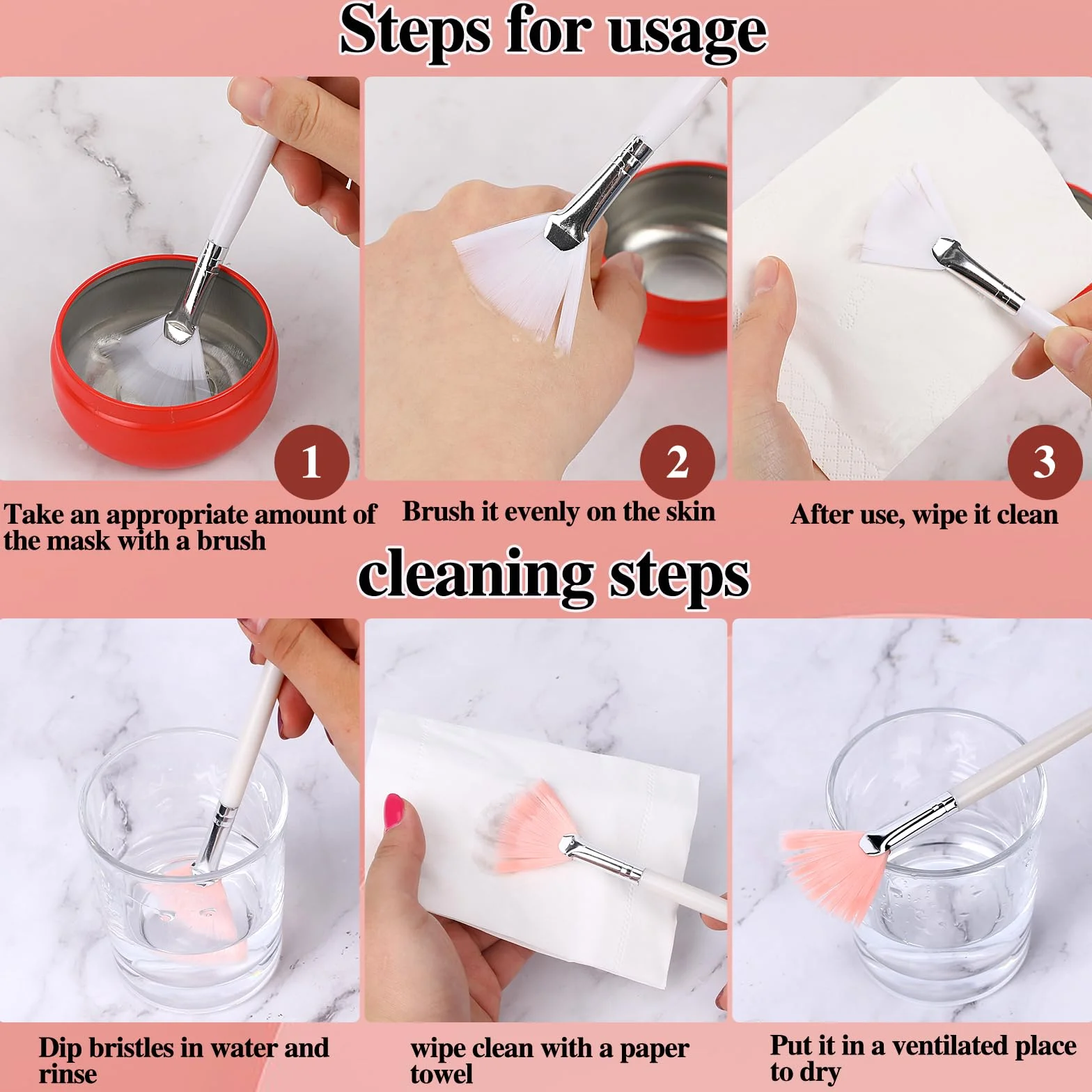 Steps for usage

1

Take an appropriate amount of the mask with a brush

2

Brush it evenly on the skin

3

After use, wipe it clean

cleaning steps

Dip bristles in water and rinse

wipe clean with a paper towel

Put it in a ventilated place to dry