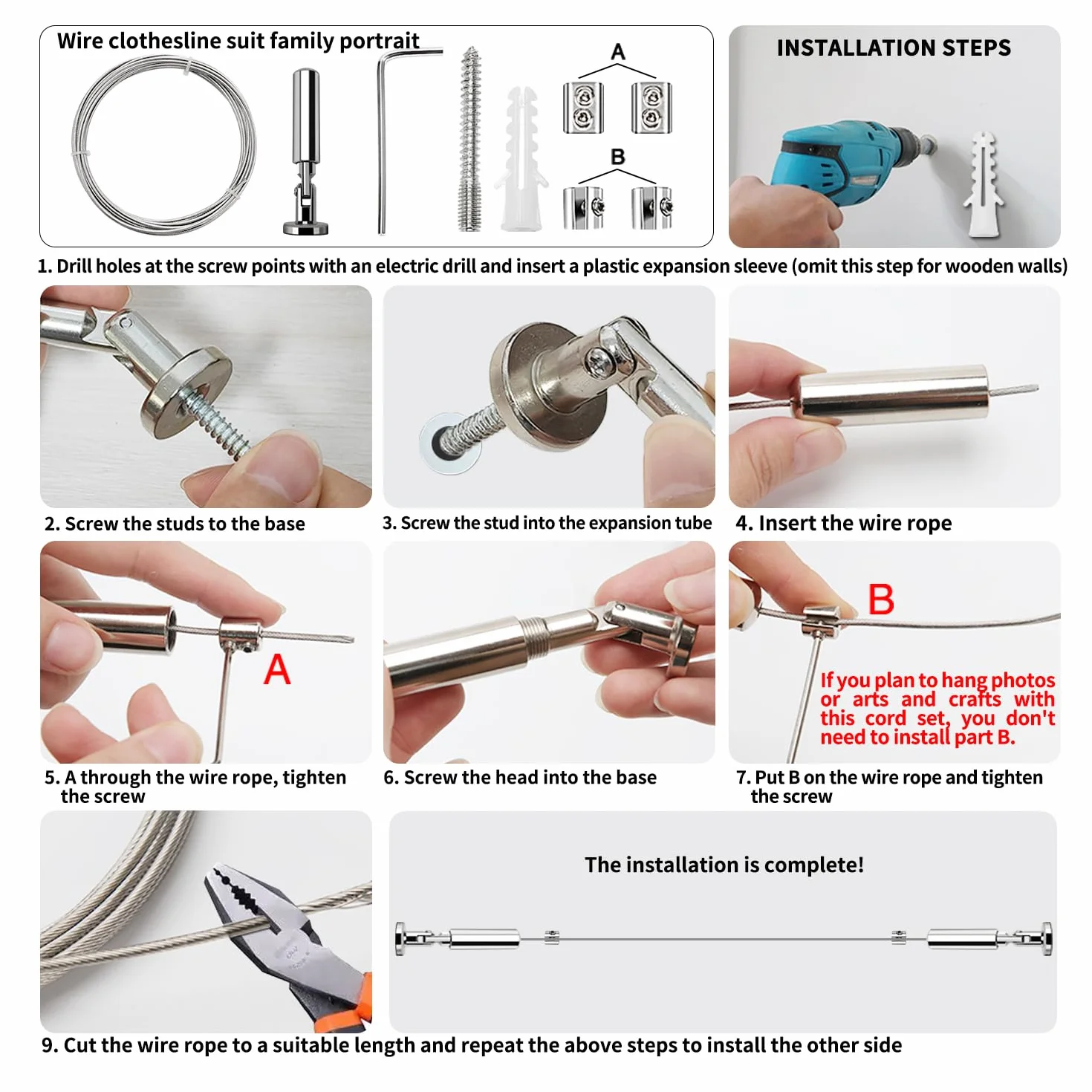 Wire clothesline suit family portrait

A

B

INSTALLATION STEPS

1. Drill holes at the screw points with an electric drill and insert a plastic expansion sleeve (omit this step for wooden walls)

2. Screw the studs to the base

3. Screw the stud into the expansion tube

4. Insert the wire rope

A

5. A through the wire rope, tighten the screw

6. Screw the head into the base

B

If you plan to hang photos or arts and crafts with this cord set, you don't need to install part B.

7. Put B on the wire rope and tighten the screw

The installation is complete!

9. Cut the wire rope to a suitable length and repeat the above steps to install the other side