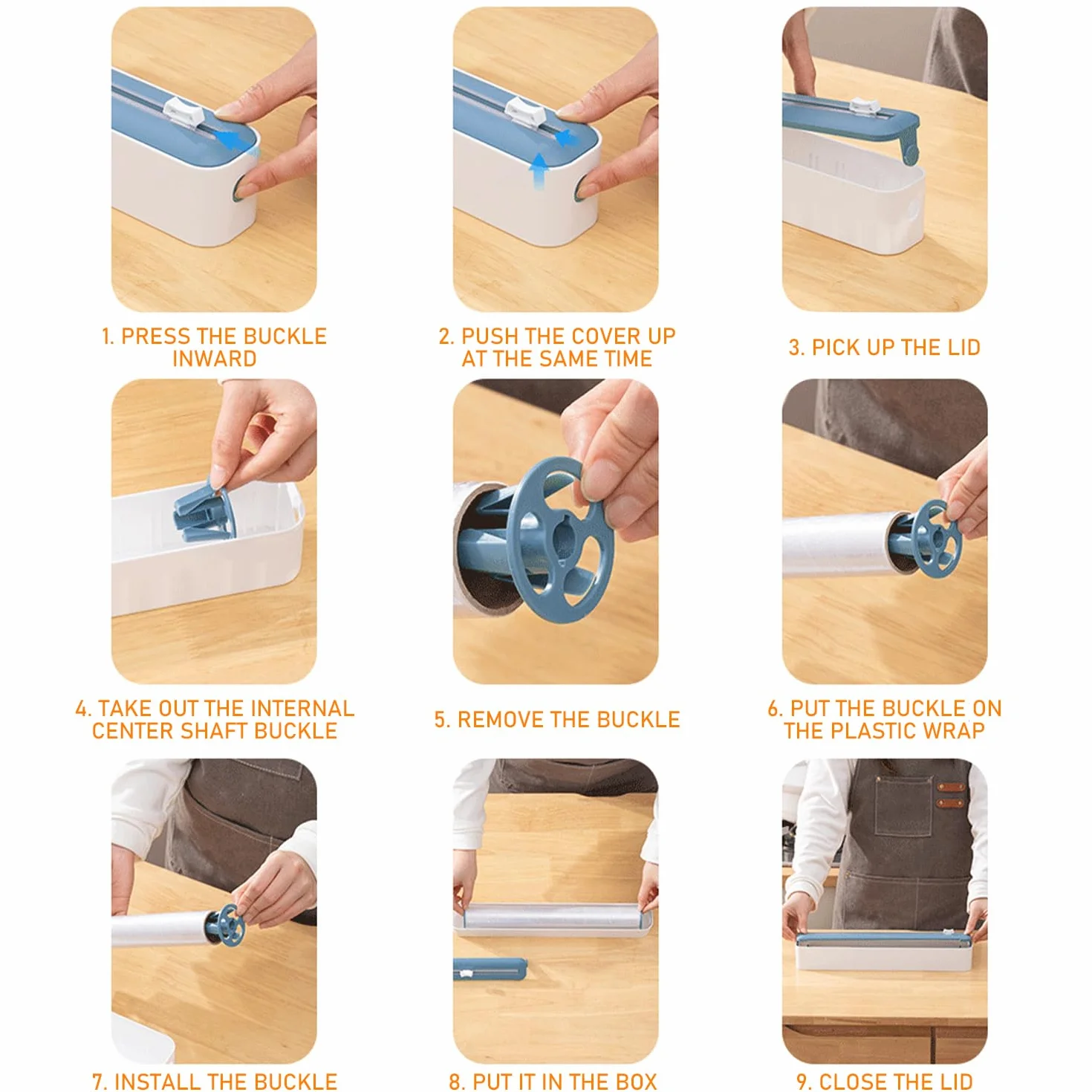 1. PRESS THE BUCKLE INWARD

2. PUSH THE COVER UP AT THE SAME TIME

3. PICK UP THE LID

4. TAKE OUT THE INTERNAL CENTER SHAFT BUCKLE

5. REMOVE THE BUCKLE

6. PUT THE BUCKLE ON THE PLASTIC WRAP

7. INSTALL THE BUCKLE

8. PUT IT IN THE BOX

9. CLOSE THE LID