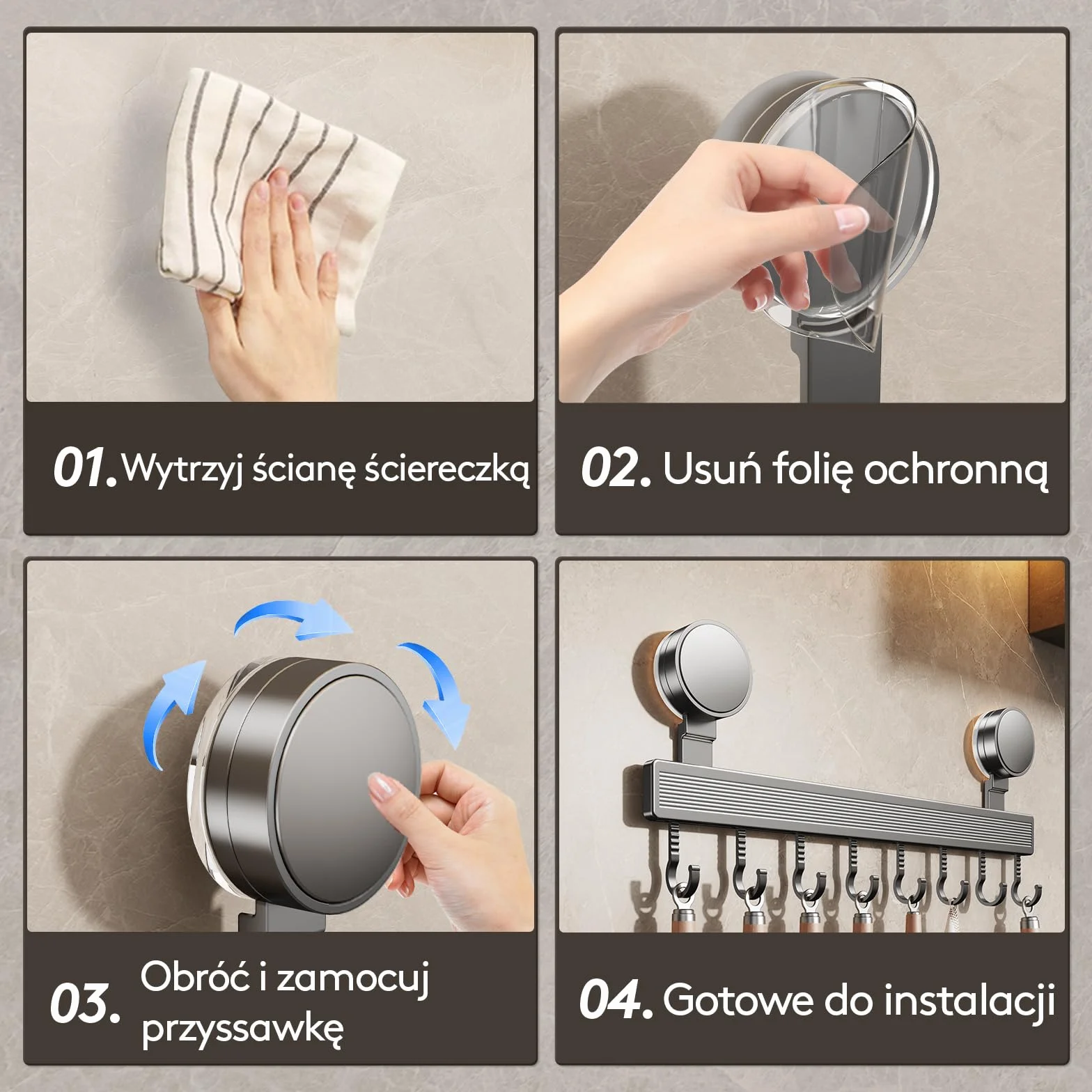 01. Wytrzyj ścianę ściereczką

02. Usuń folię ochronną

03. Obróć i zamocuj przyssawkę

04. Gotowe do instalacji