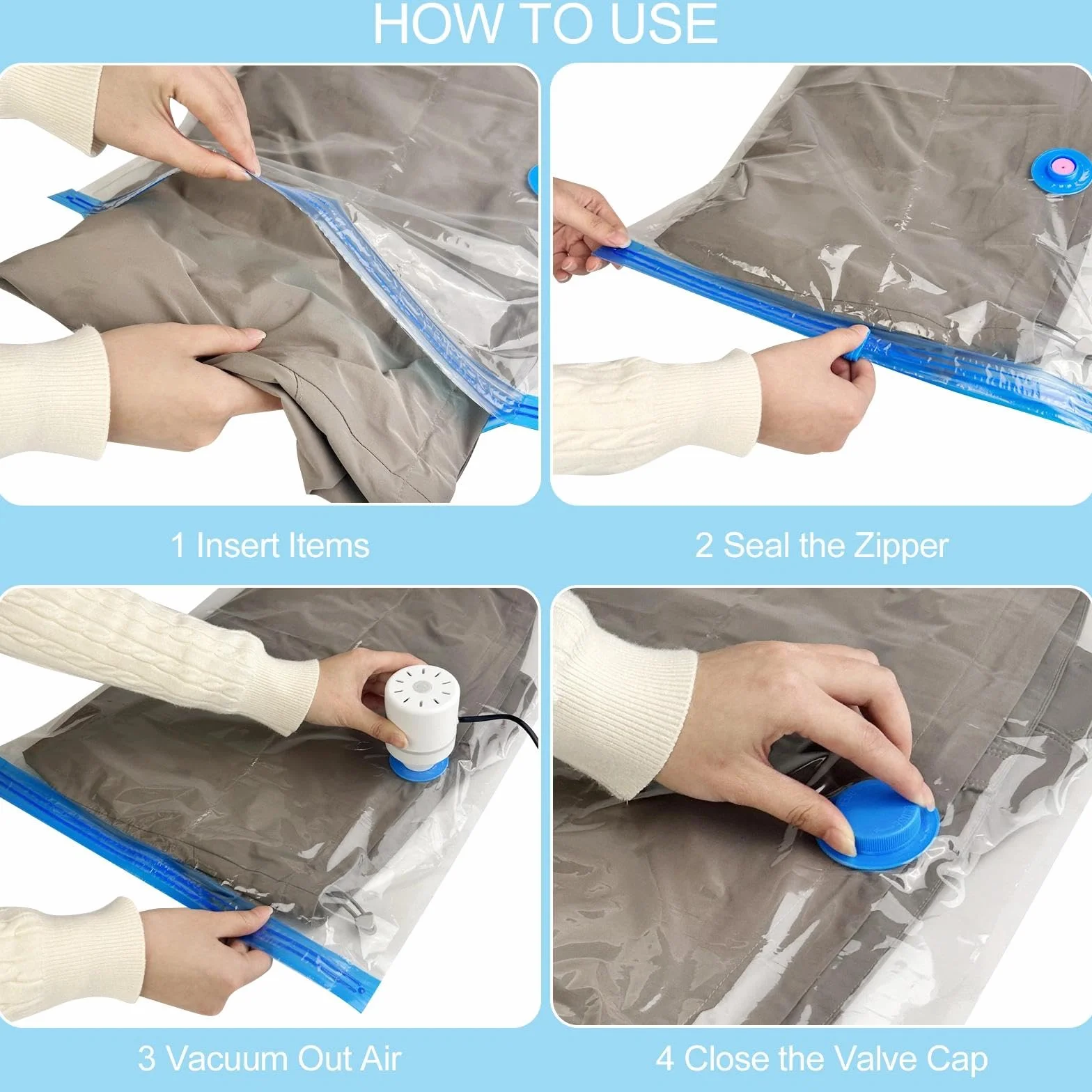 HOW TO USE

1 Insert Items

2 Seal the Zipper

3 Vacuum Out Air

4 Close the Valve Cap