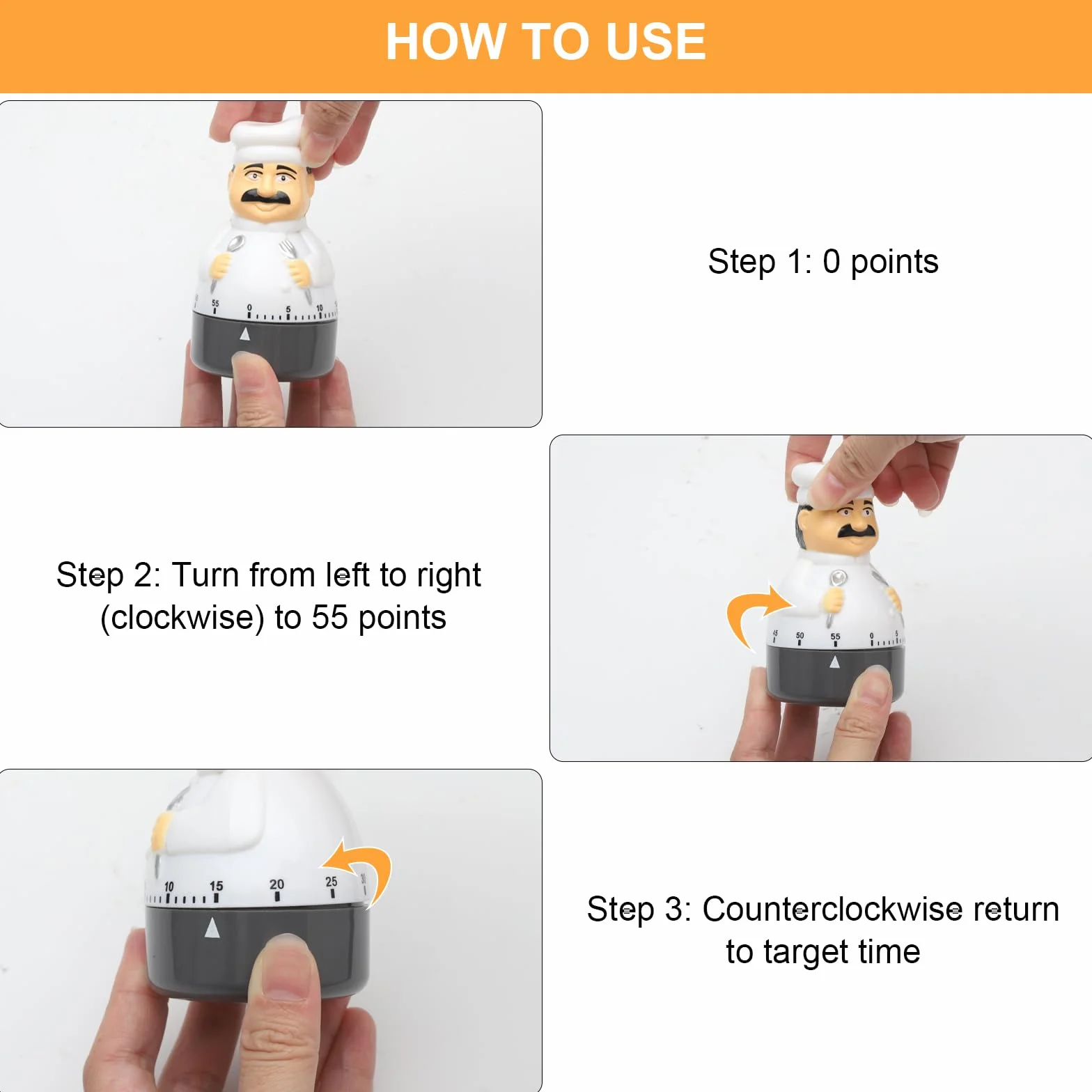 HOW TO USE

55 0 5 10

Step 1: 0 points

Step 2: Turn from left to right (clockwise) to 55 points

45 50 55 0 5

10 15 20 25 30

Step 3: Counterclockwise return to target time