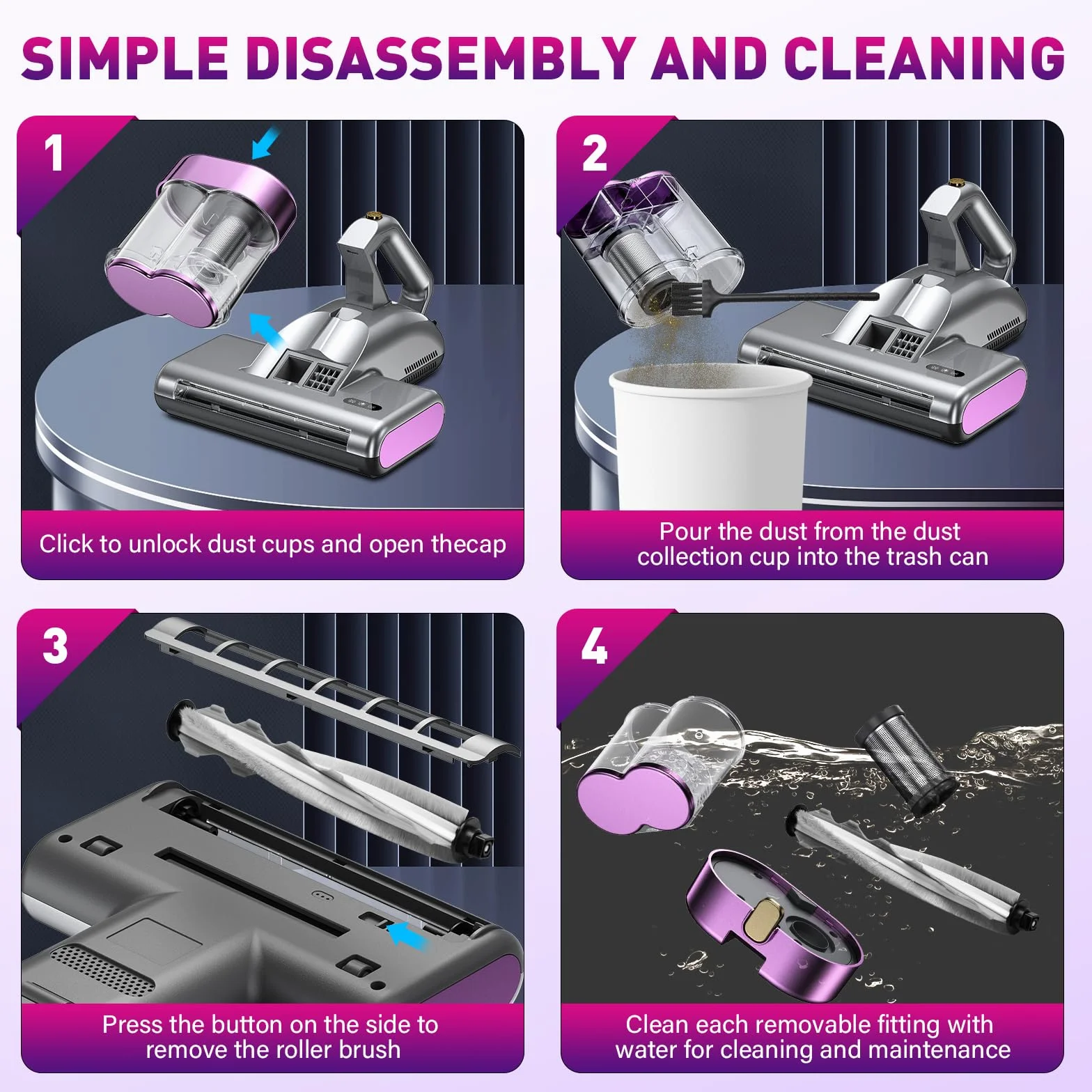 SIMPLE DISASSEMBLY AND CLEANING

1

Click to unlock dust cups and open thecap

2

Pour the dust from the dust collection cup into the trash can

3

Press the button on the side to remove the roller brush

4

Clean each removable fitting with water for cleaning and maintenance