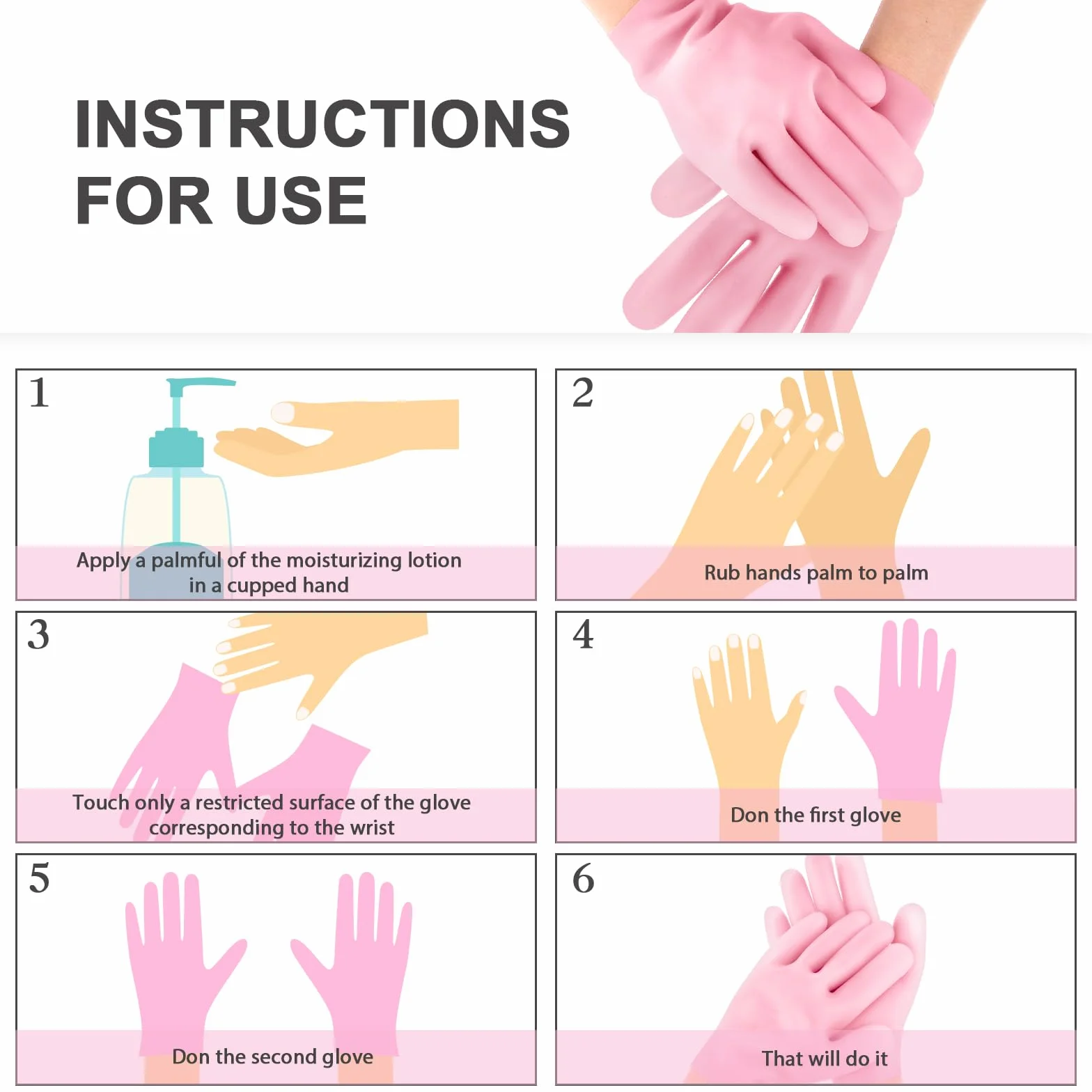 INSTRUCTIONS FOR USE

1
Apply a palmful of the moisturizing lotion in a cupped hand

2
Rub hands palm to palm

3
Touch only a restricted surface of the glove corresponding to the wrist

4
Don the first glove

5
Don the second glove

6
That will do it