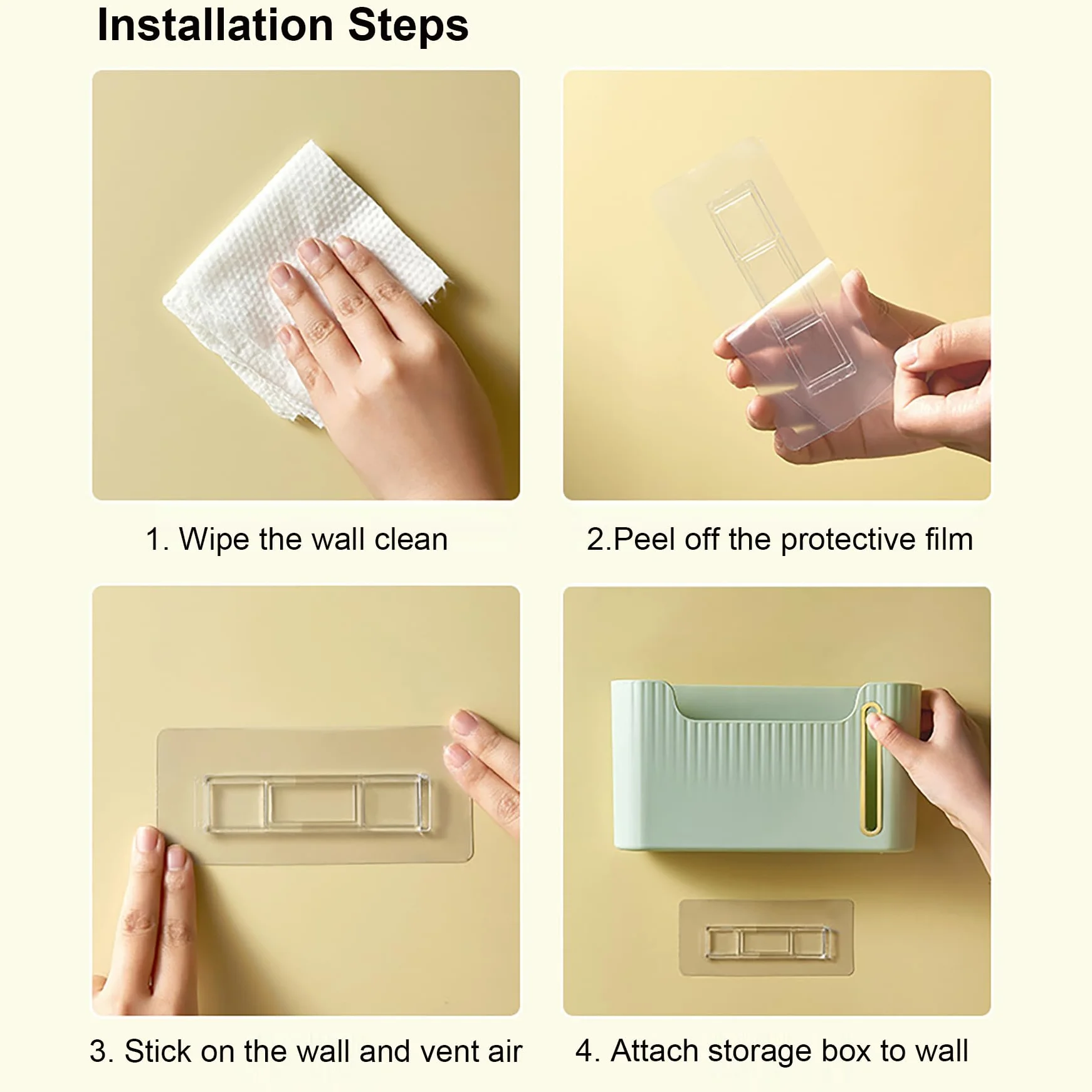 Installation Steps

1. Wipe the wall clean

2.Peel off the protective film

3. Stick on the wall and vent air

4. Attach storage box to wall