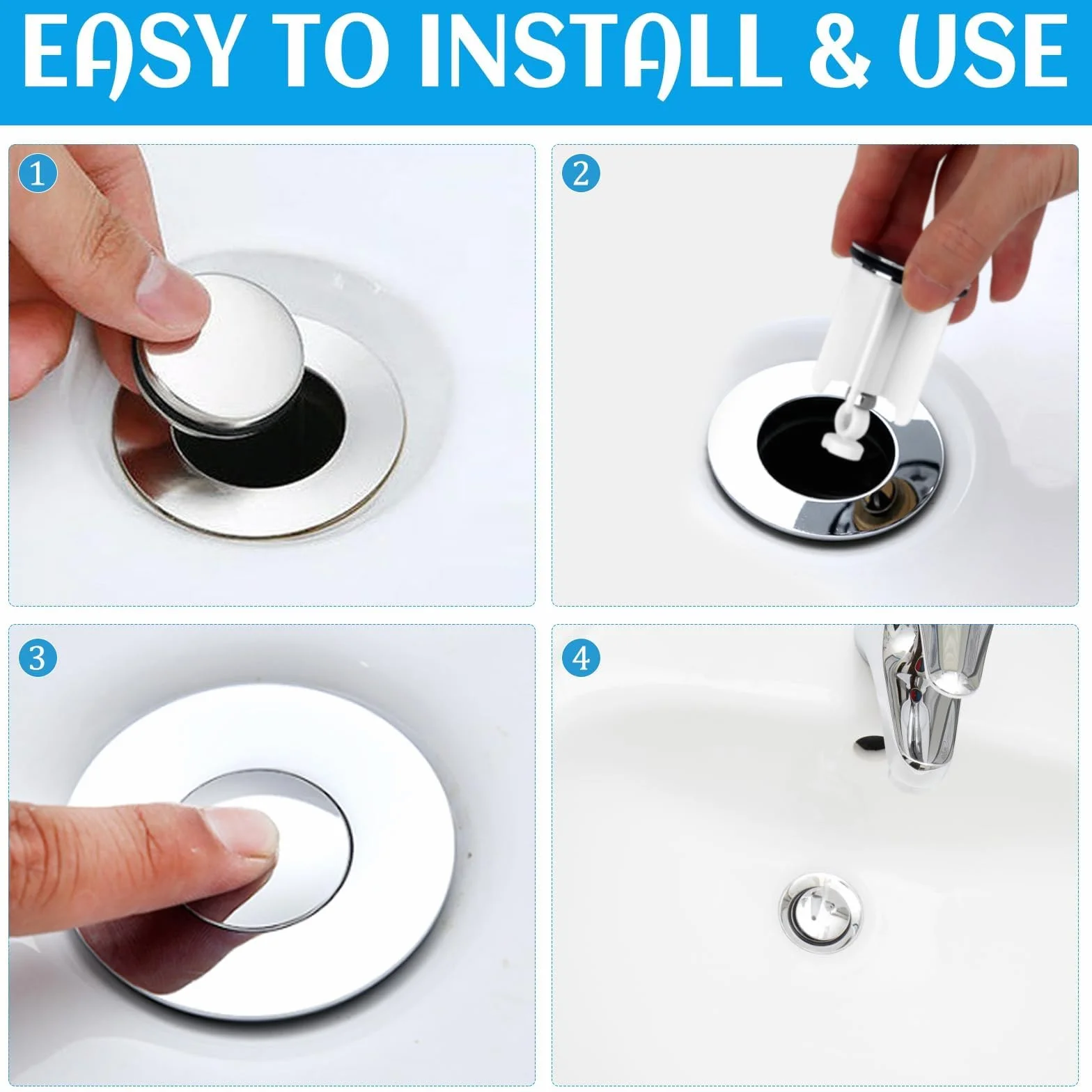 EASY TO INSTALL & USE

1

2

3

4