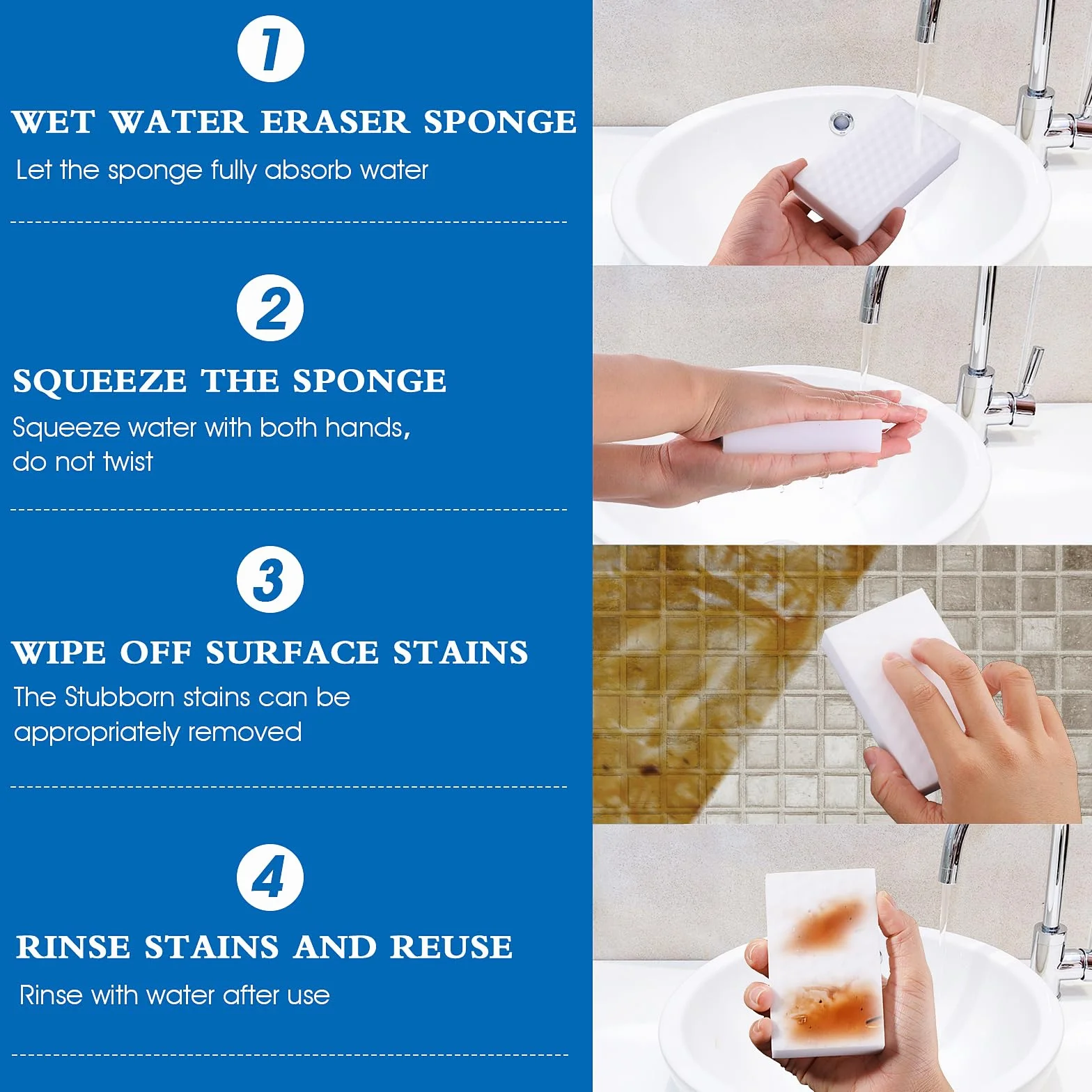 1

WET WATER ERASER SPONGE

Let the sponge fully absorb water

2

SQUEEZE THE SPONGE

Squeeze water with both hands, do not twist

3

WIPE OFF SURFACE STAINS

The Stubborn stains can be appropriately removed

4

RINSE STAINS AND REUSE

Rinse with water after use