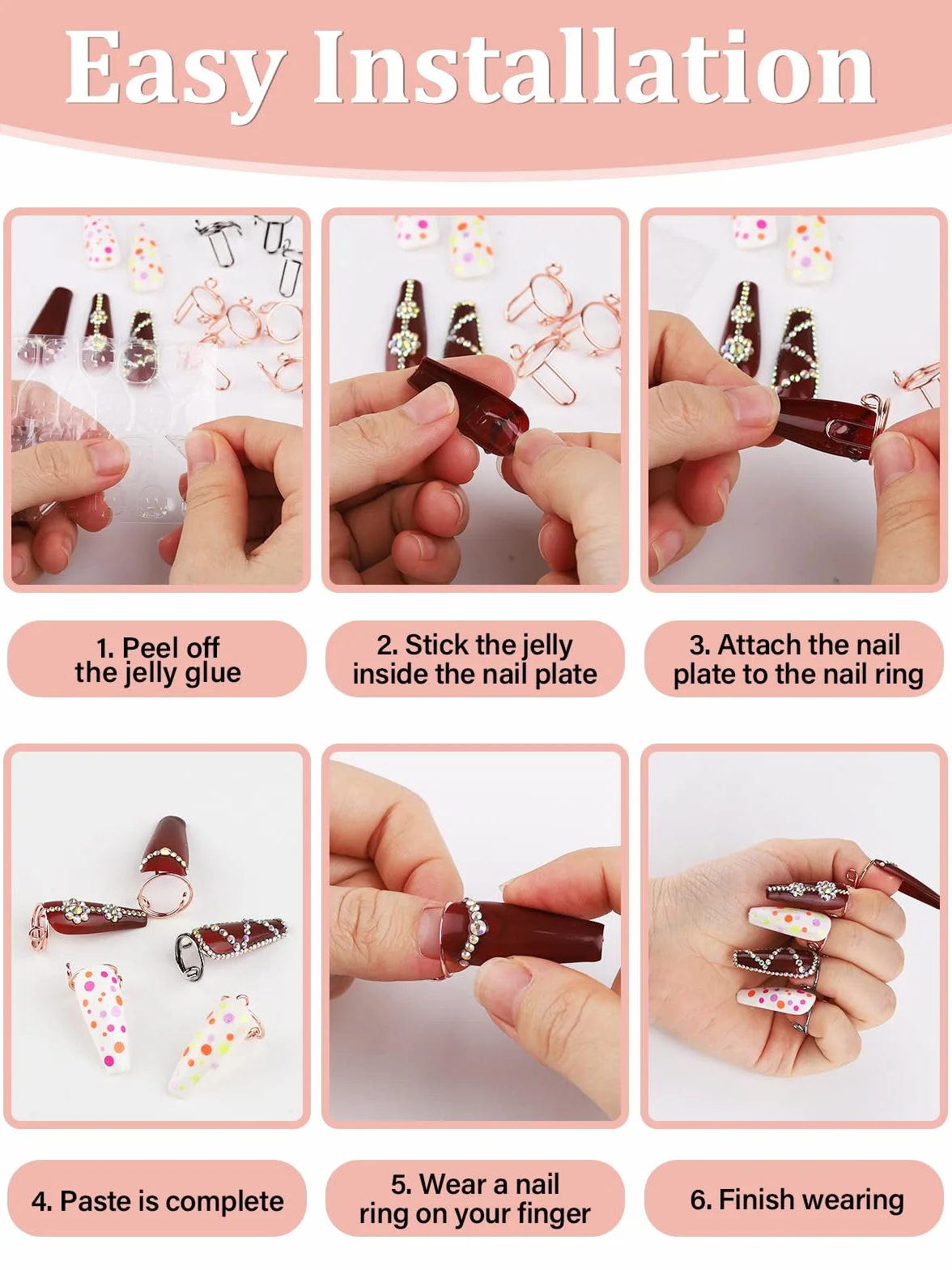 Easy Installation

1. Peel off the jelly glue

2. Stick the jelly inside the nail plate

3. Attach the nail plate to the nail ring

4. Paste is complete

5. Wear a nail ring on your finger

6. Finish wearing