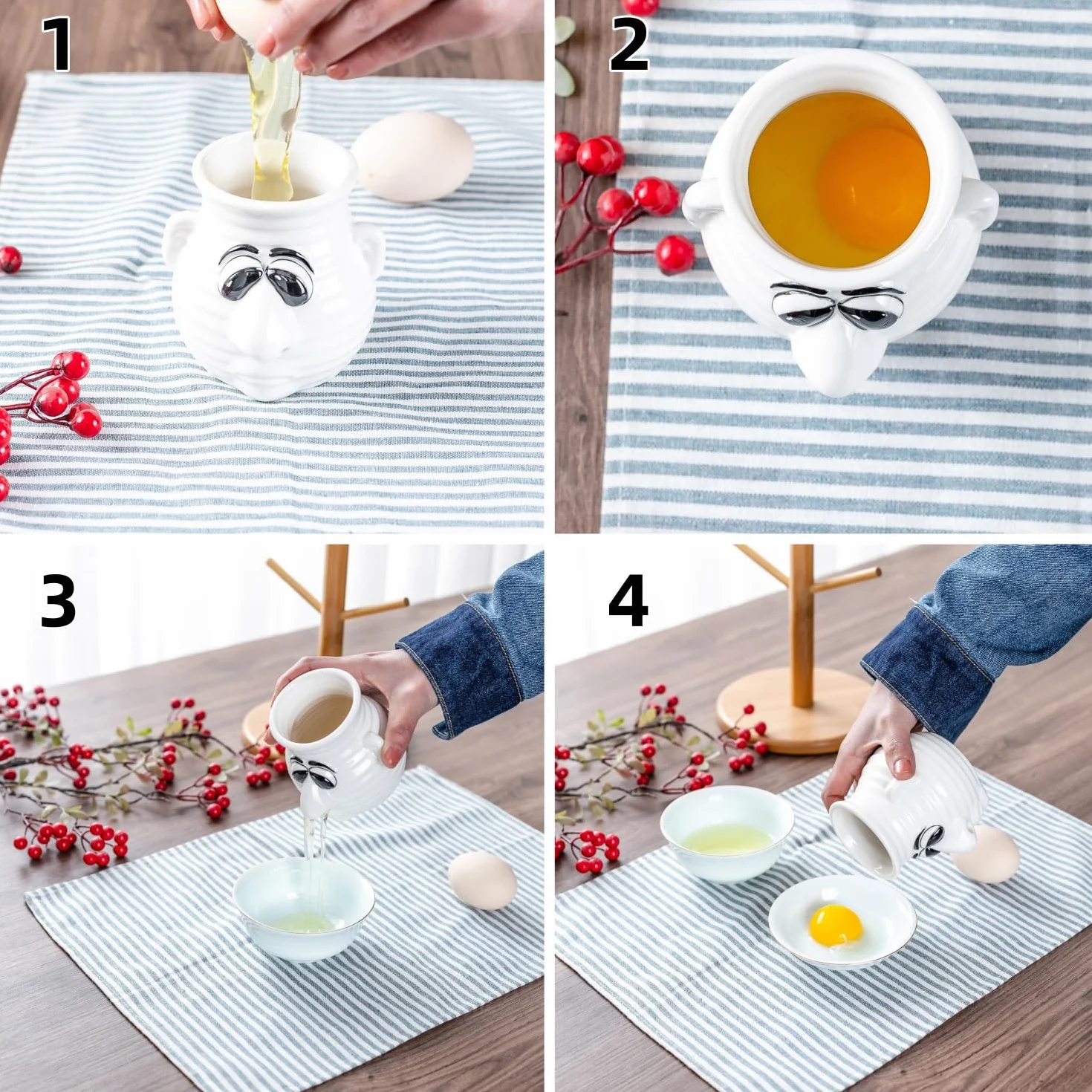 1

2

3

4