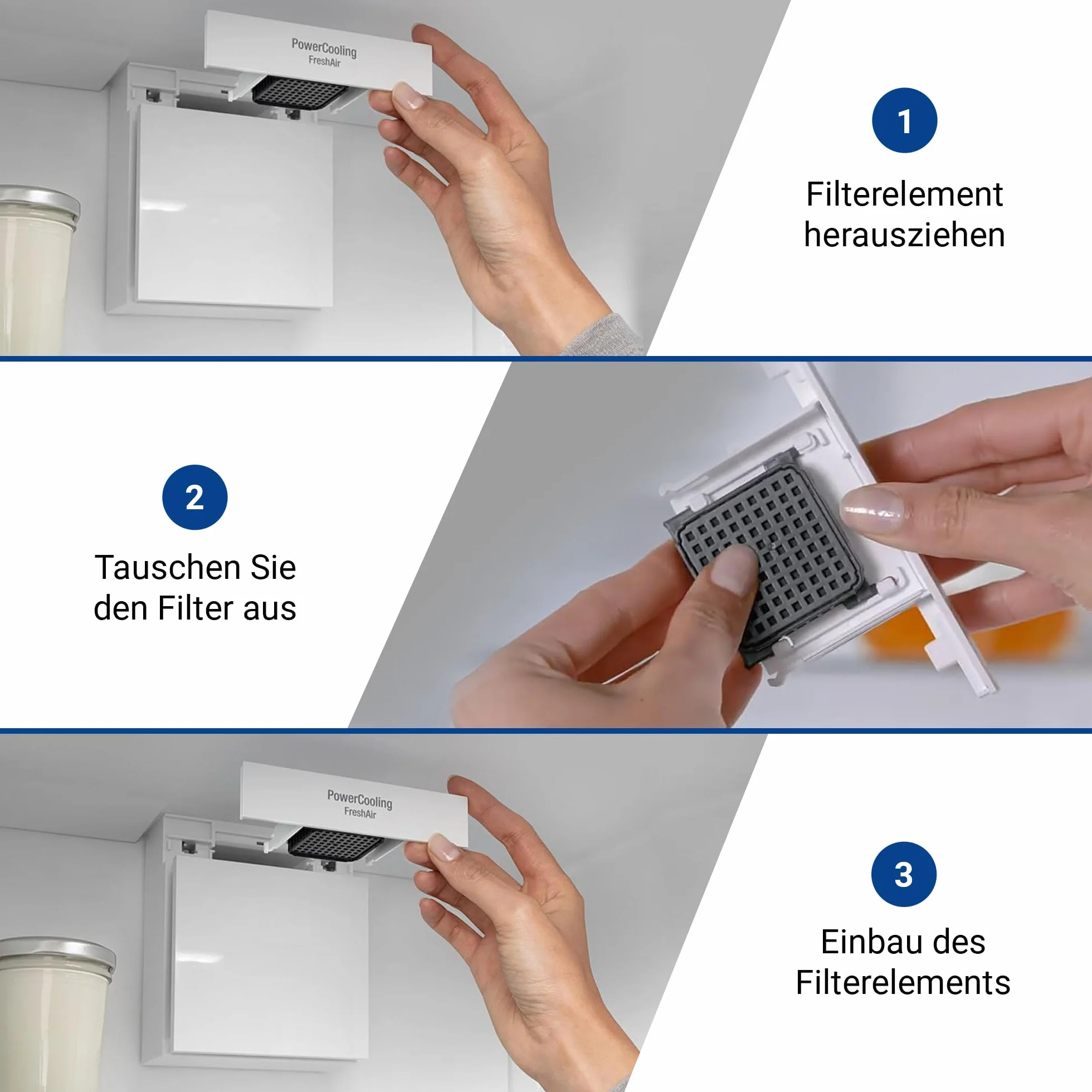 PowerCooling
FreshAir

1

Filterelement herausziehen

2

Tauschen Sie den Filter aus

PowerCooling
FreshAir

3

Einbau des Filterelements