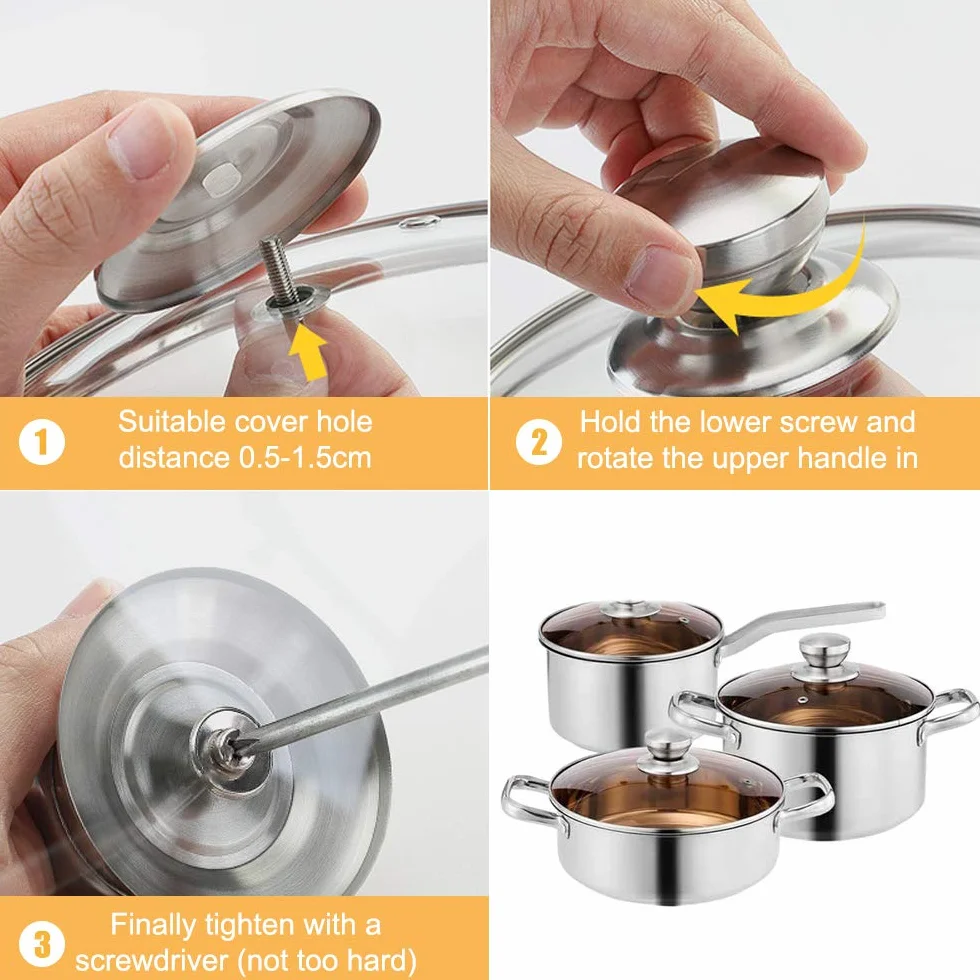 1 Suitable cover hole distance 0.5-1.5cm

2 Hold the lower screw and rotate the upper handle in

3 Finally tighten with a screwdriver (not too hard)