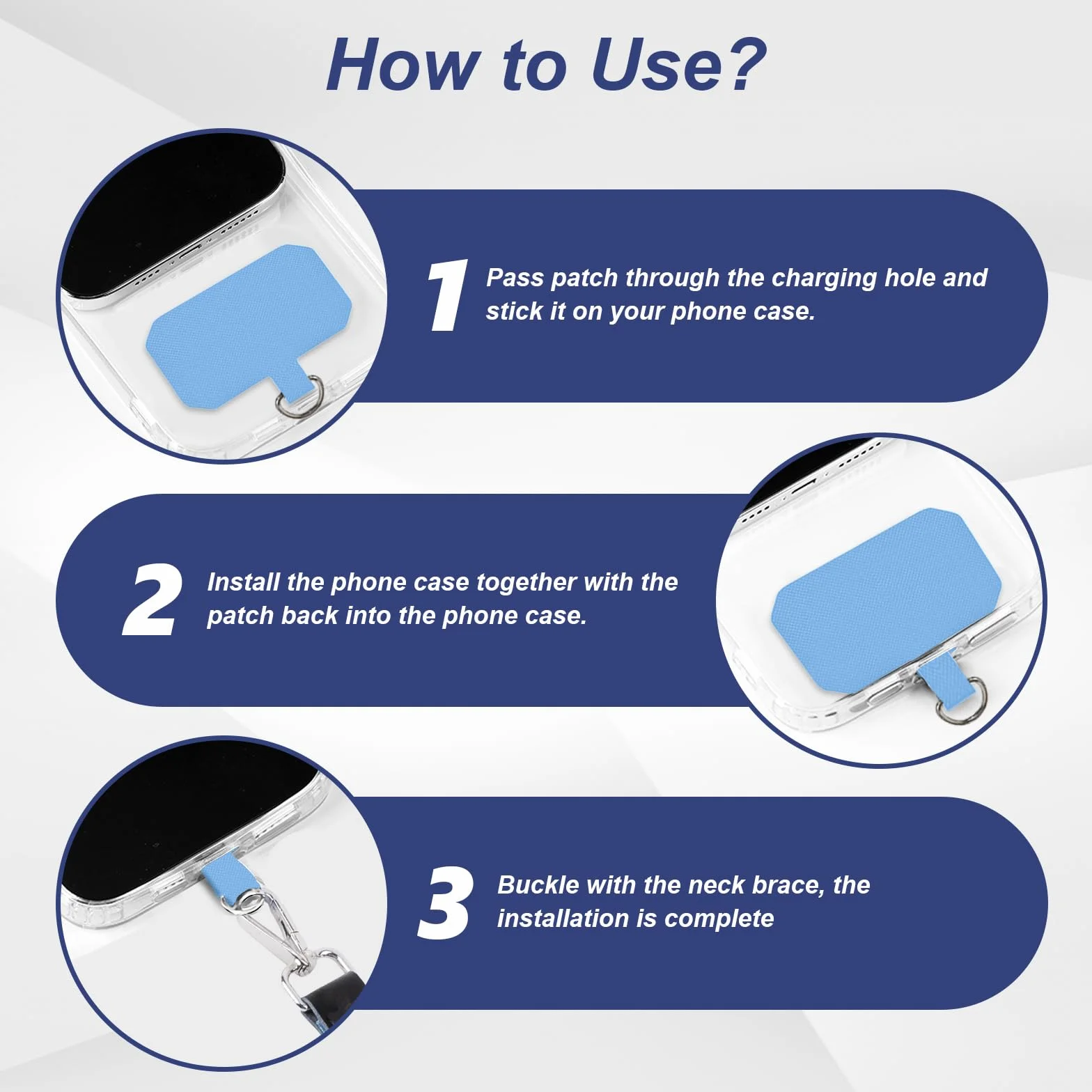 How to Use?

1

Pass patch through the charging hole and stick it on your phone case.

2

Install the phone case together with the patch back into the phone case.

3

Buckle with the neck brace, the installation is complete