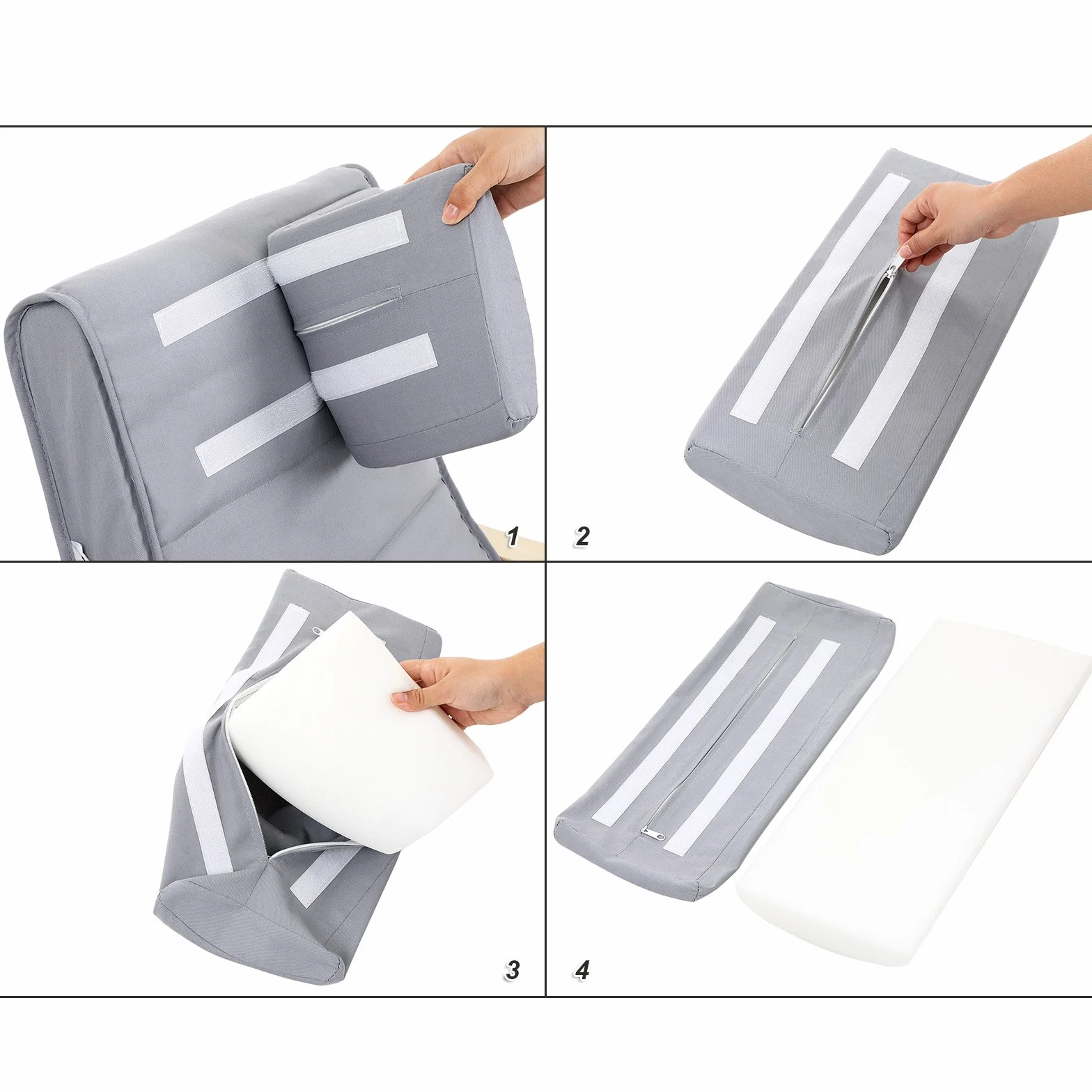 1

2

3

4