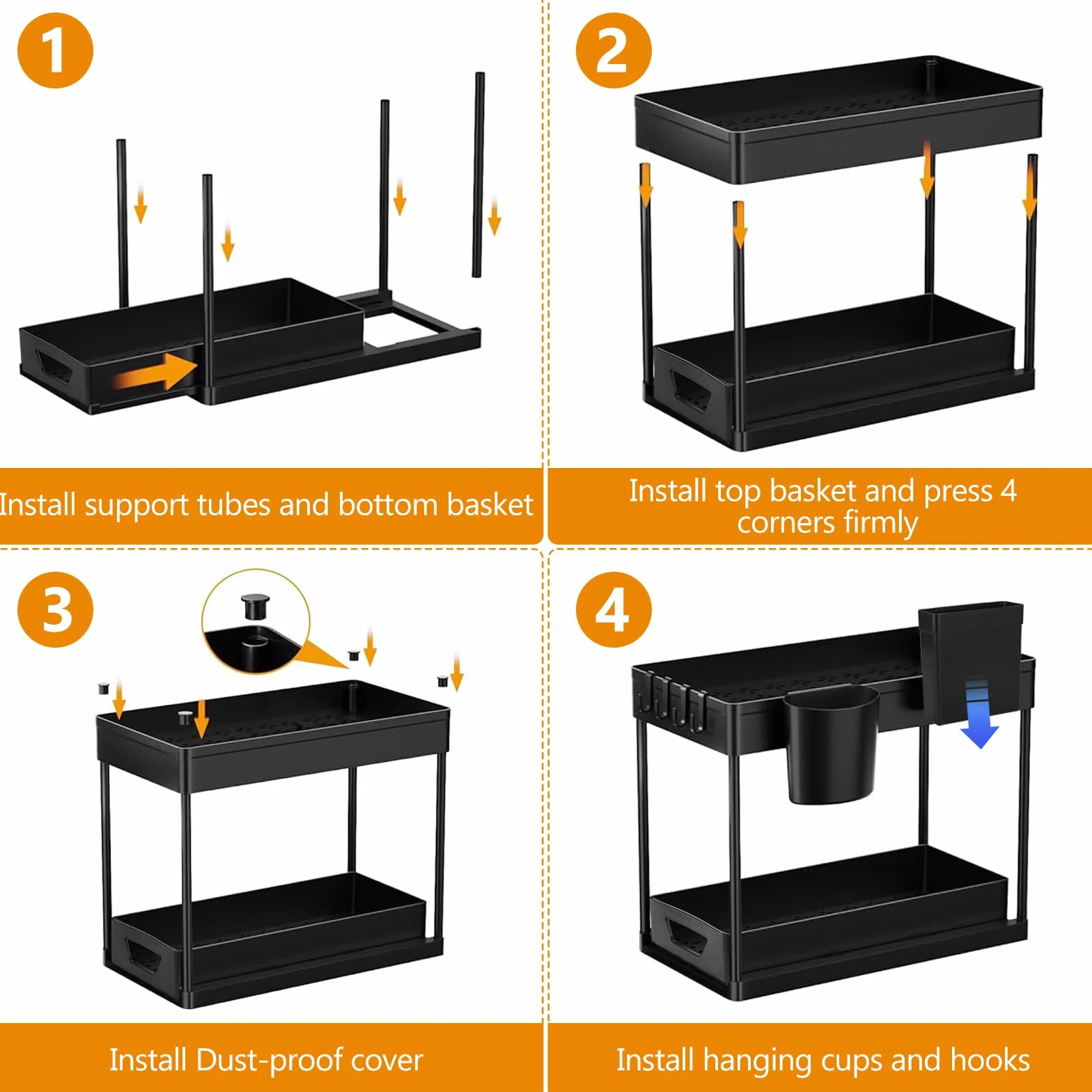 1

Install support tubes and bottom basket

2

Install top basket and press 4 corners firmly

3

Install Dust-proof cover

4

Install hanging cups and hooks