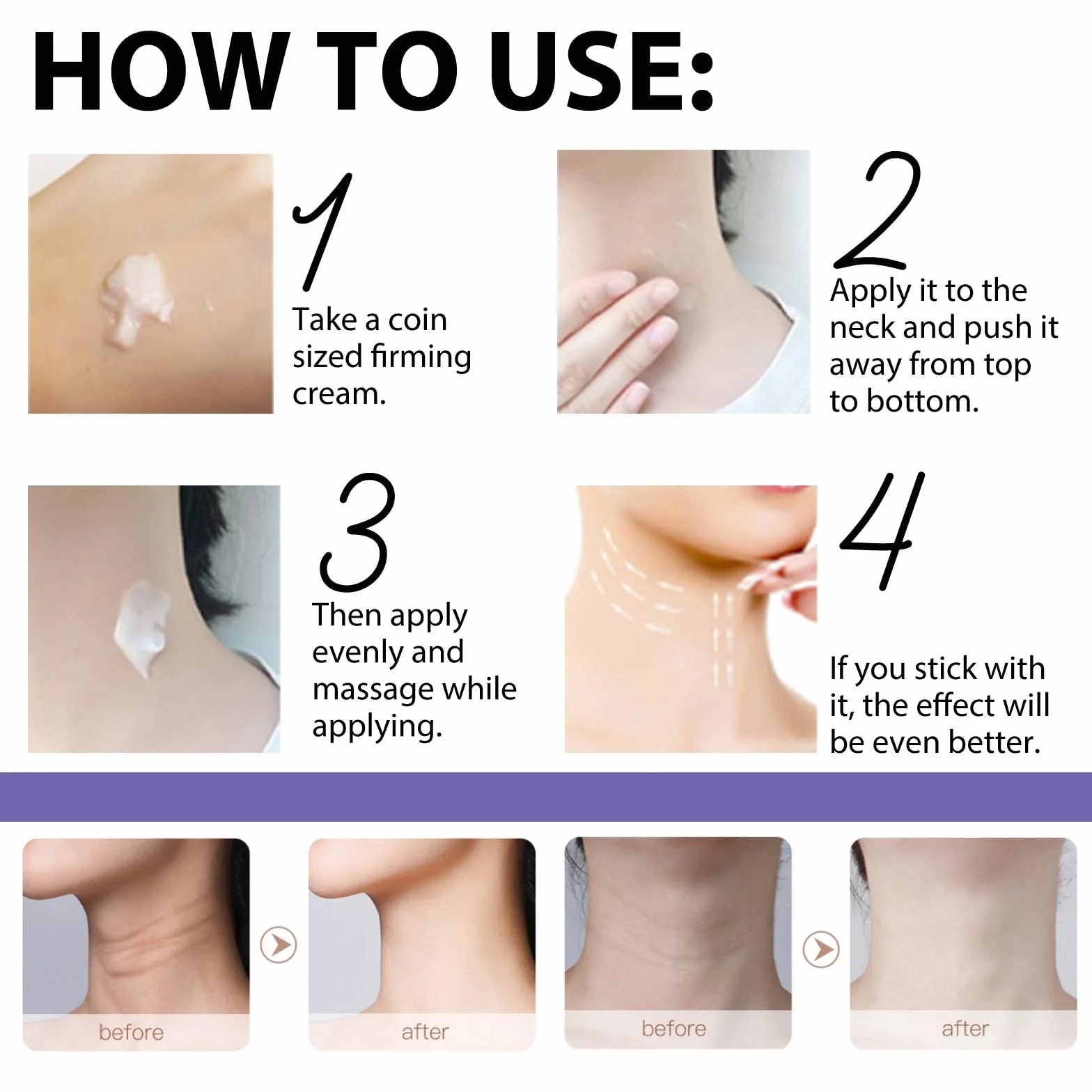 HOW TO USE:

1

Take a coin sized firming cream.

2

Apply it to the neck and push it away from top to bottom.

3

Then apply evenly and massage while applying.

4

If you stick with it, the effect will be even better.

before

after

before

after