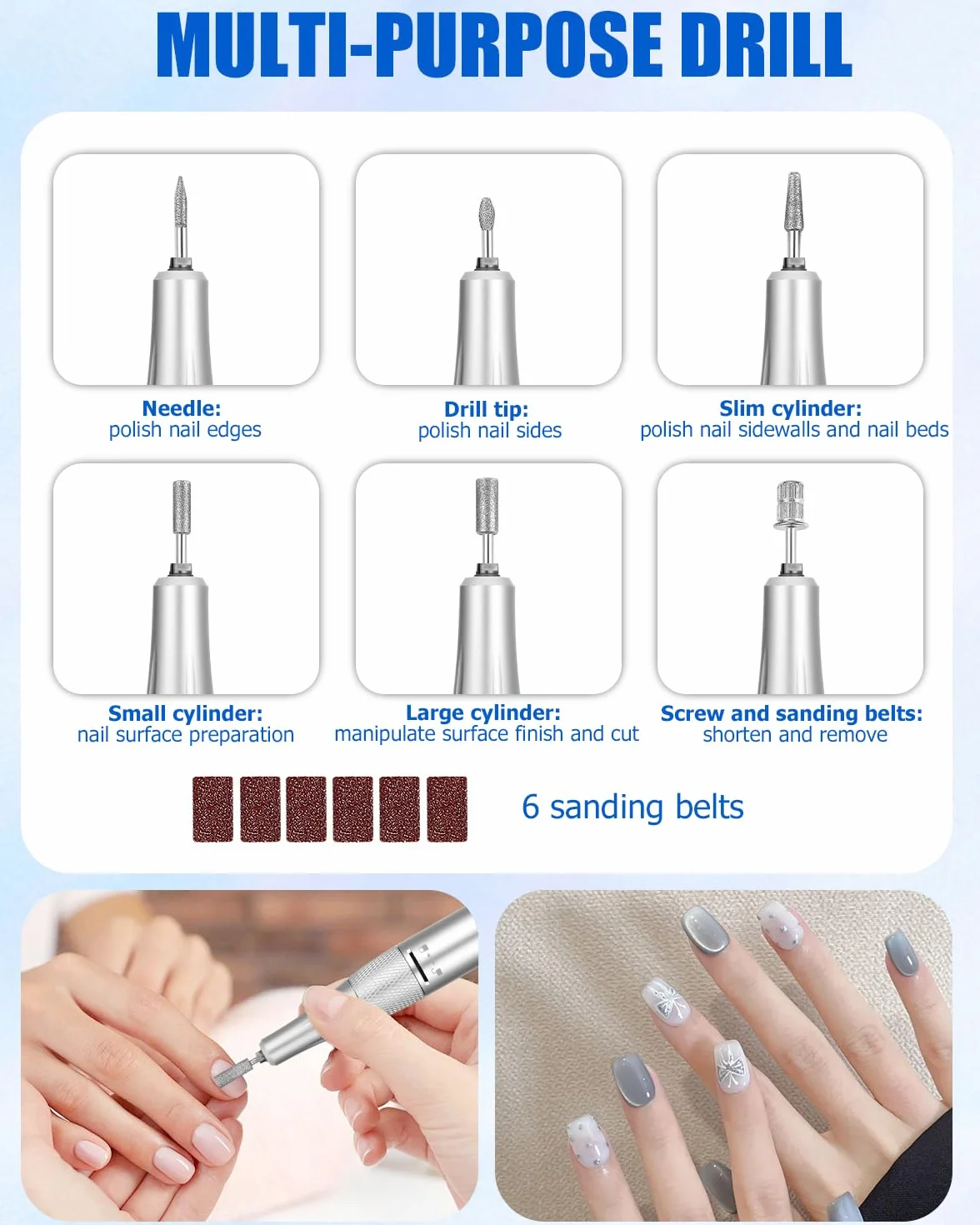 MULTI-PURPOSE DRILL

Needle:
polish nail edges

Drill tip:
polish nail sides

Slim cylinder:
polish nail sidewalls and nail beds

Small cylinder:
nail surface preparation

Large cylinder:
manipulate surface finish and cut

Screw and sanding belts:
shorten and remove

6 sanding belts