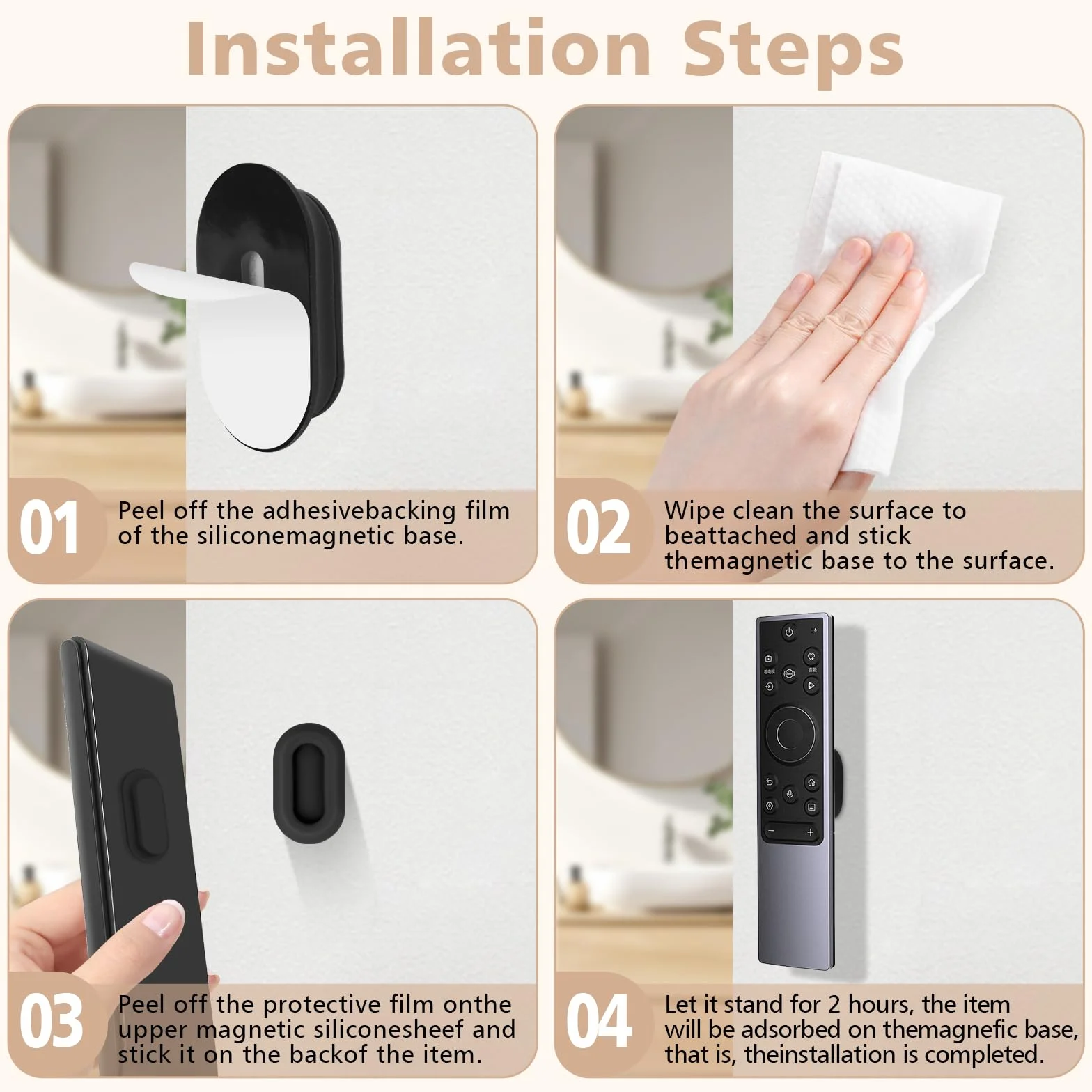 Installation Steps

01

Peel off the adhesivebacking film of the siliconemagnetic base.

02

Wipe clean the surface to beattached and stick themagnetic base to the surface.

03

Peel off the protective film onthe upper magnetic siliconesheef and stick it on the backof the item.

04

Let it stand for 2 hours, the item will be adsorbed on themagnefic base, that is, theinstallation is completed.