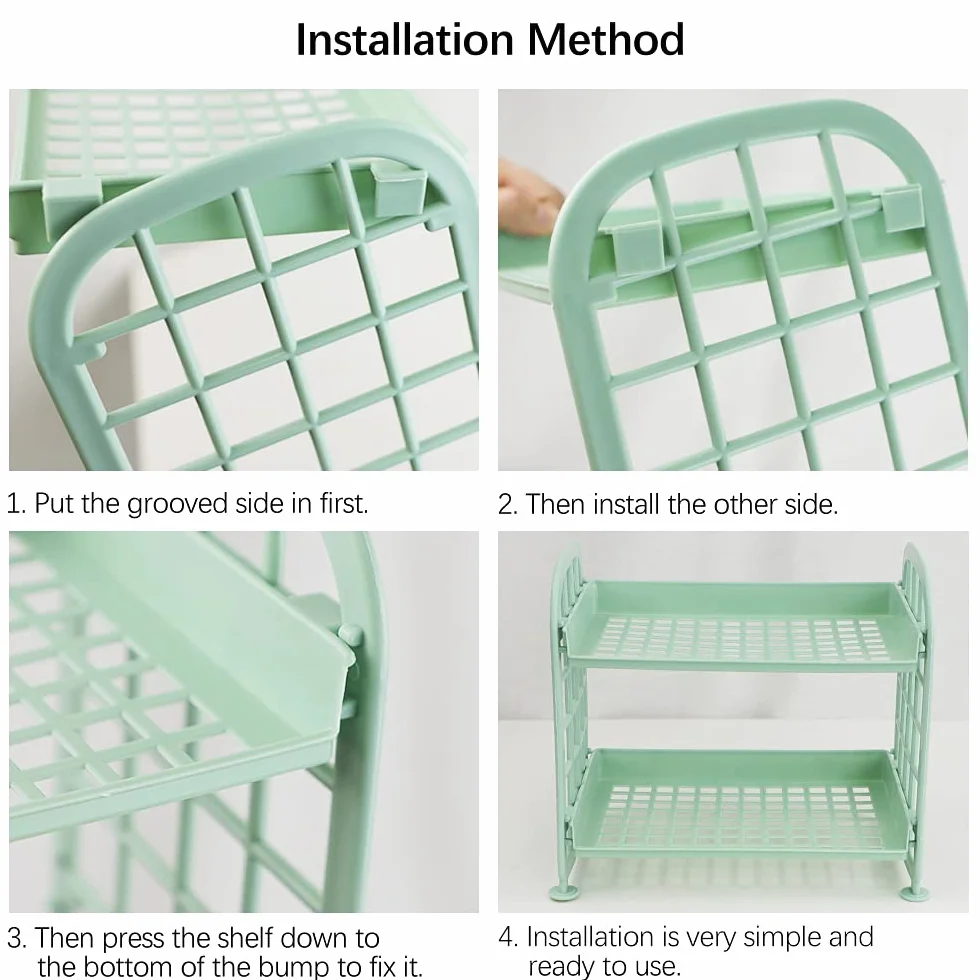 Installation Method

1. Put the grooved side in first.

2. Then install the other side.

3. Then press the shelf down to the bottom of the bump to fix it.

4. Installation is very simple and ready to use.