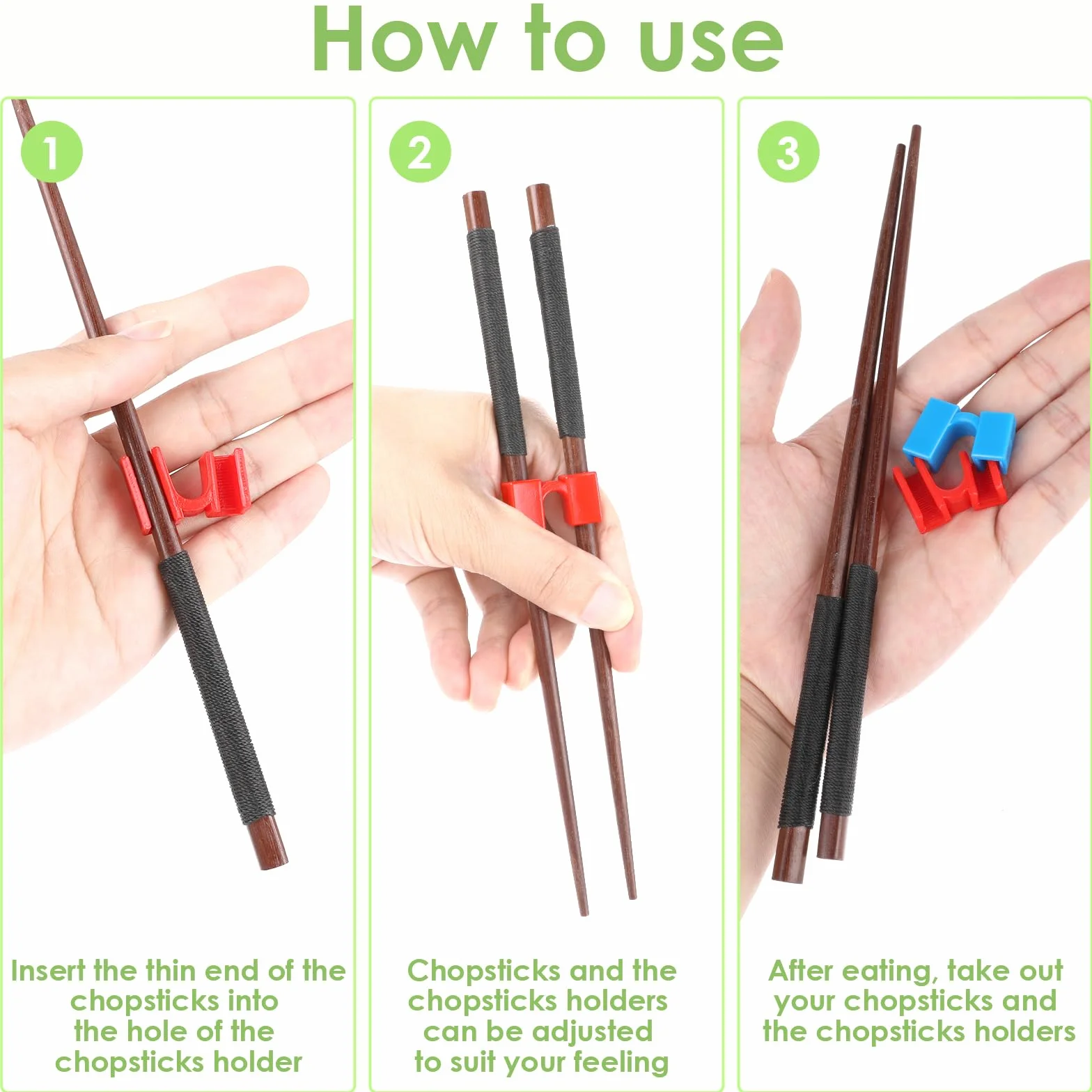 How to use

1

Insert the thin end of the chopsticks into the hole of the chopsticks holder

2

Chopsticks and the chopsticks holders can be adjusted to suit your feeling

3

After eating, take out your chopsticks and the chopsticks holders