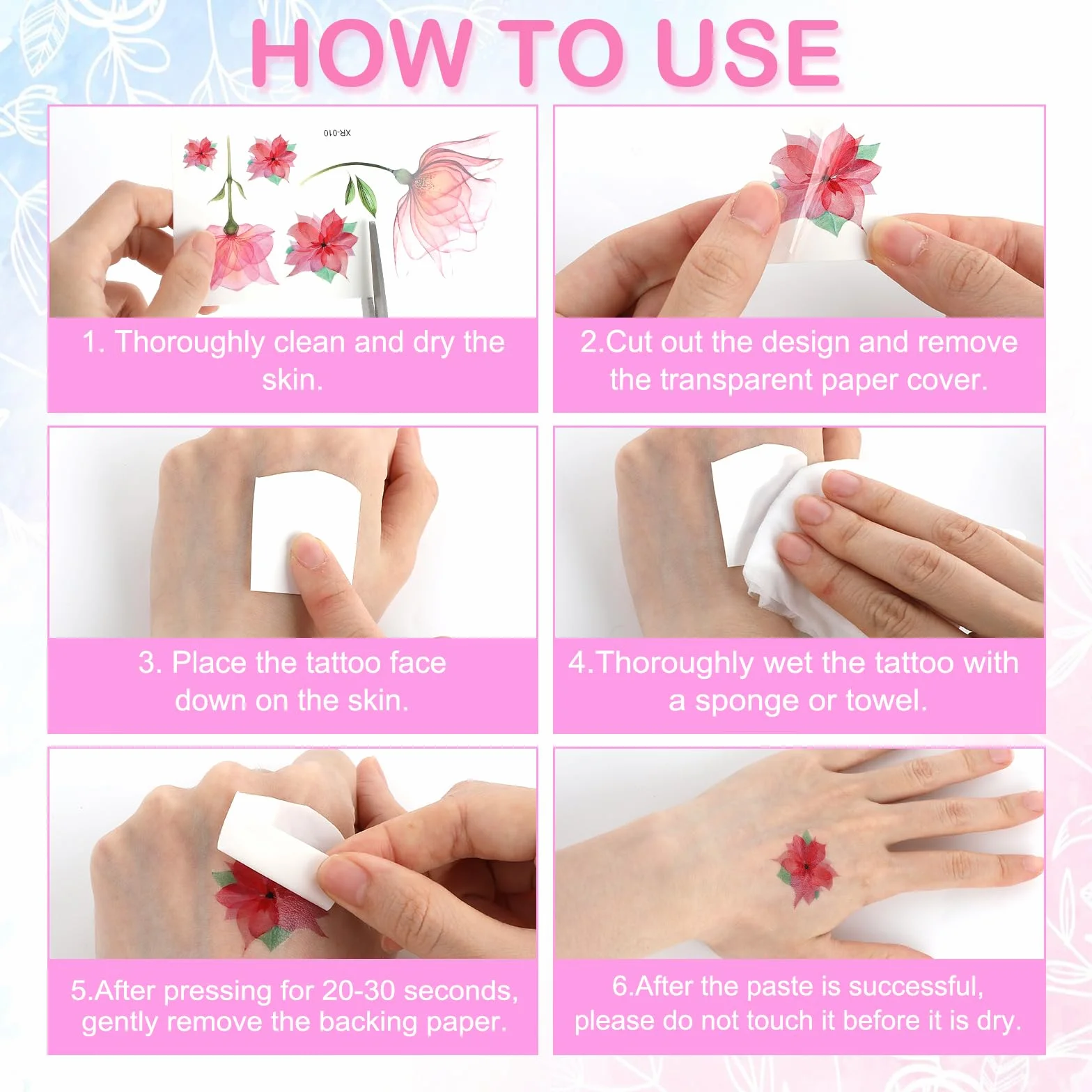 HOW TO USE

XR-010

1. Thoroughly clean and dry the skin.

2.Cut out the design and remove the transparent paper cover.

3. Place the tattoo face down on the skin.

4.Thoroughly wet the tattoo with a sponge or towel.

5.After pressing for 20-30 seconds, gently remove the backing paper.

6.After the paste is successful, please do not touch it before it is dry.